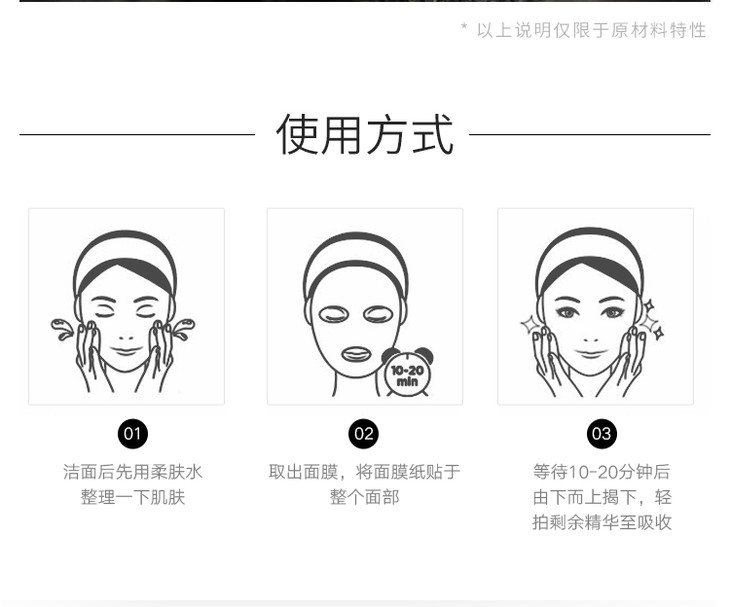 * 以上说明仅限于原材料特性

使用方式

10-20 min

01

洁面后先用柔肤水整理一下肌肤

02

取出面膜，将面膜纸贴于整个面部

03

等待10-20分钟后由下而上揭下，轻拍剩余精华至吸收