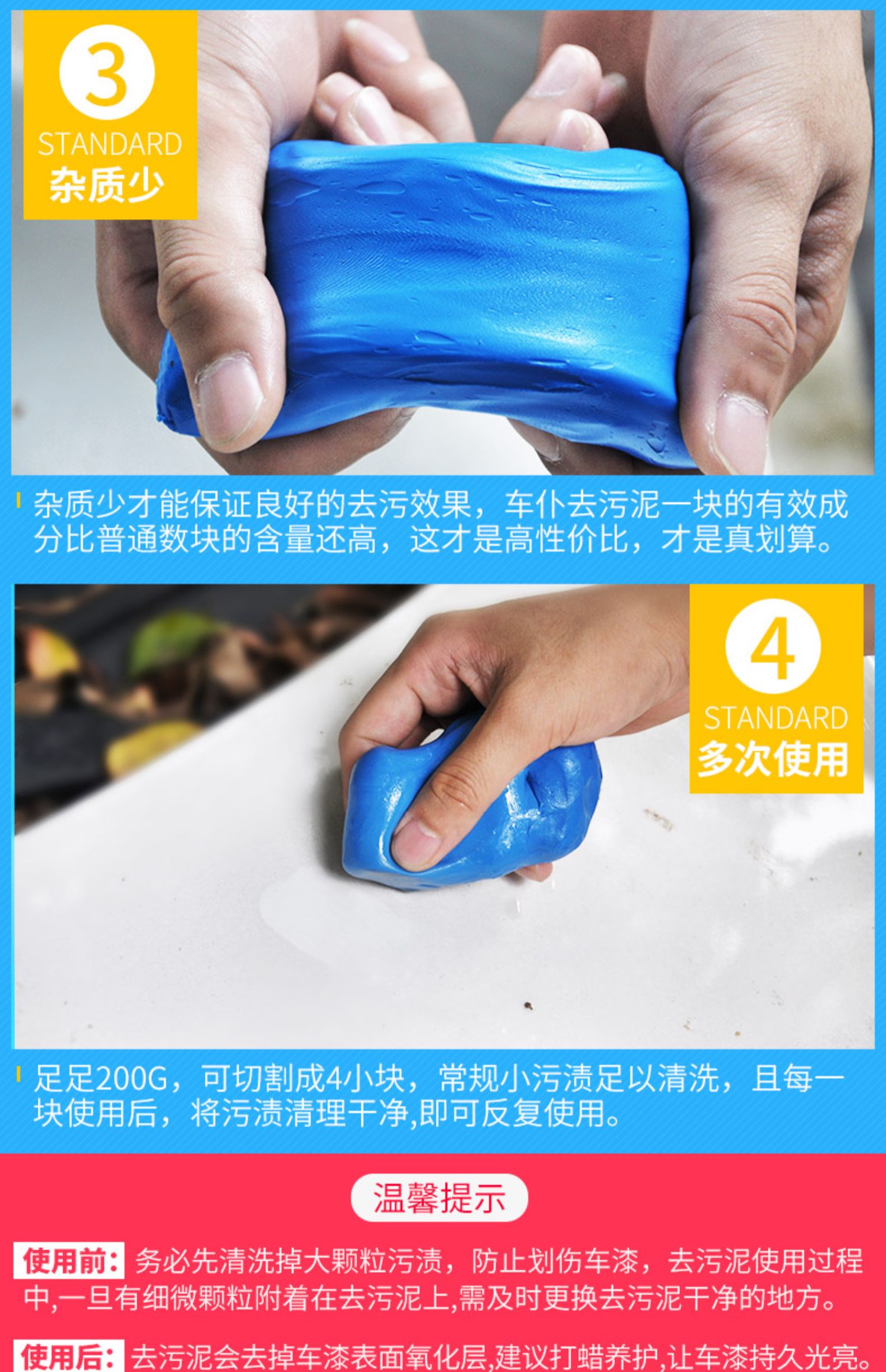 3
STANDARD
杂质少

杂质少才能保证良好的去污效果，车仆去污泥一块的有效成分比普通数块的含量还高，这才是高性价比，才是真划算。

4
STANDARD
多次使用

足足200G，可切割成4小块，常规小污渍足以清洗，且每一块使用后，将污渍清理干净,即可反复使用。

温馨提示

使用前：务必先清洗掉大颗粒污渍，防止划伤车漆，去污泥使用过程中,一旦有细微颗粒附着在去污泥上,需及时更换去污泥干净的地方。

使用后：去污泥会去掉车漆表面氧化层,建议打蜡养护,让车漆持久光亮。