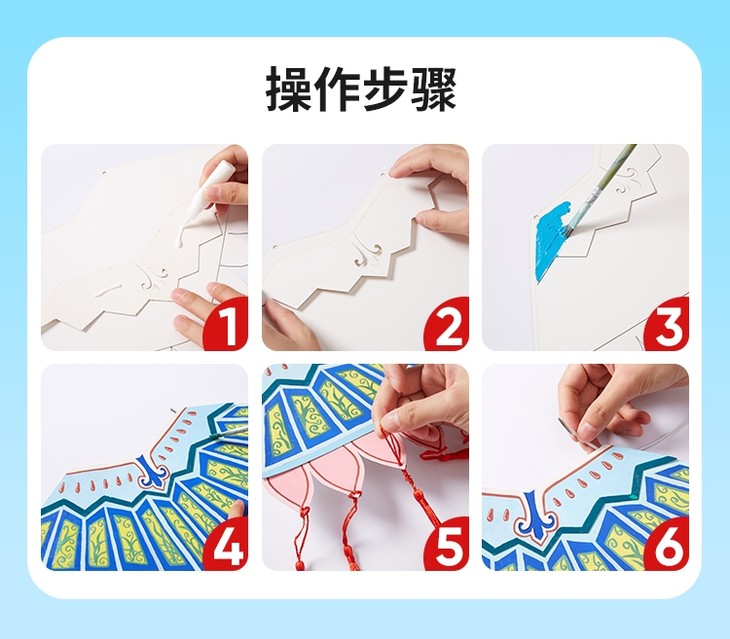 操作步骤

1

2

3

4

5

6