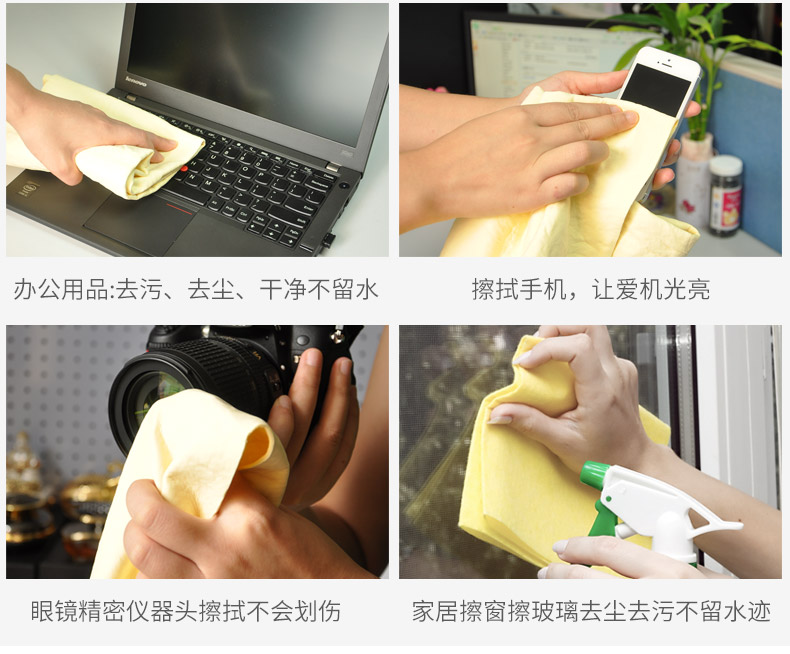 lenovo

办公用品:去污、去尘、干净不留水

擦拭手机，让爱机光亮

眼镜精密仪器头擦拭不会划伤

家居擦窗擦玻璃去尘去污不留水迹