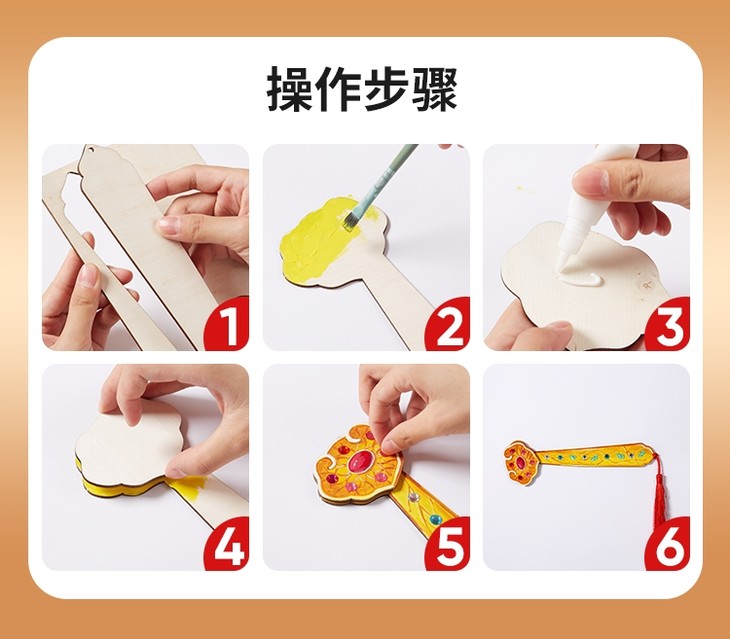 操作步骤

1

2

3

4

5

6