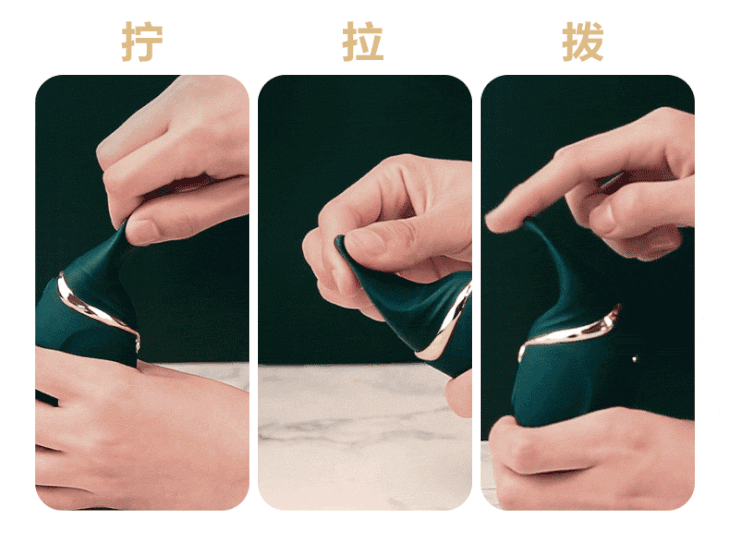 拧

拉

拨