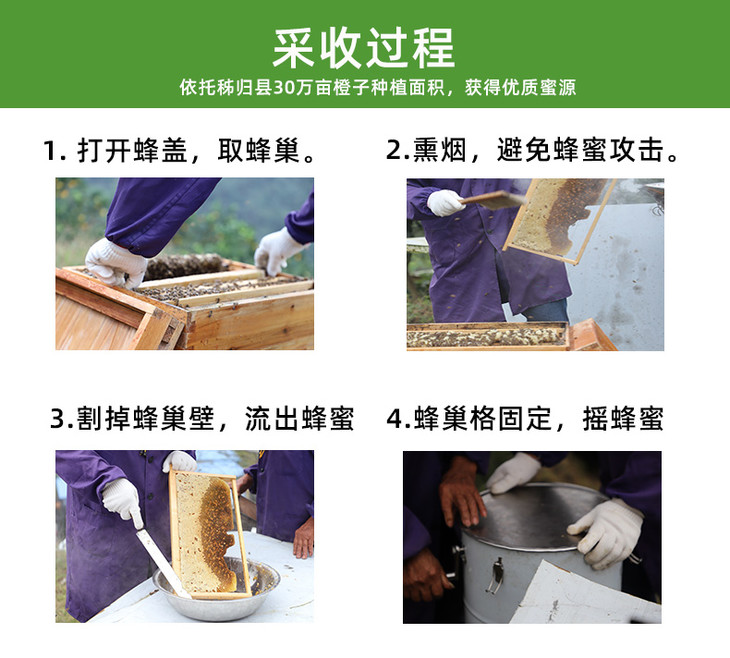 采收过程

依托秭归县30万亩橙子种植面积，获得优质蜜源

1. 打开蜂盖，取蜂巢。

2.熏烟，避免蜂蜜攻击。

3.割掉蜂巢壁，流出蜂蜜

4.蜂巢格固定，摇蜂蜜