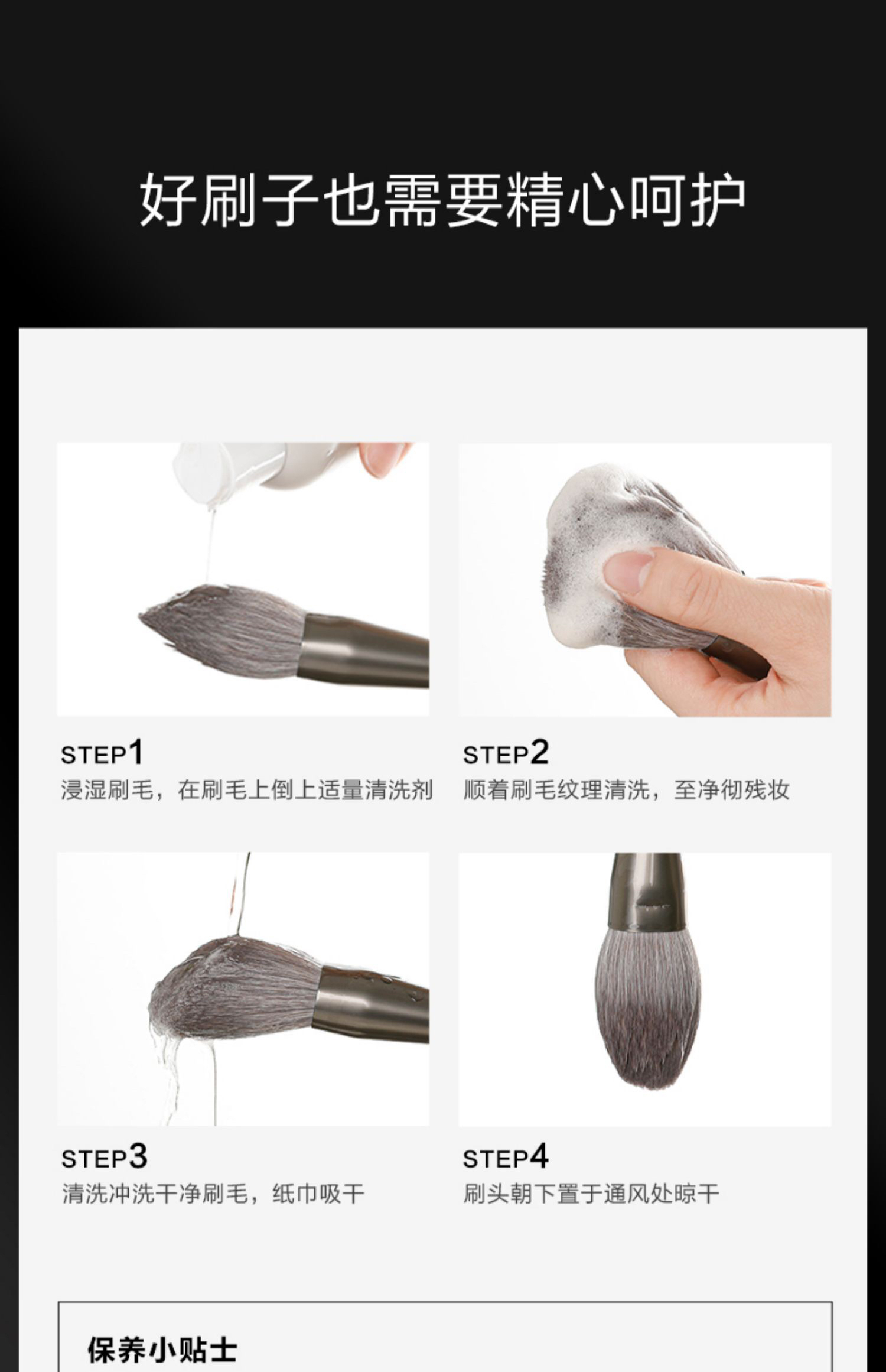 好刷子也需要精心呵护

STEP1
浸湿刷毛，在刷毛上倒上适量清洗剂

STEP2
顺着刷毛纹理清洗，至净彻残妆

STEP3
清洗冲洗干净刷毛，纸巾吸干

STEP4
刷头朝下置于通风处晾干

保养小贴士