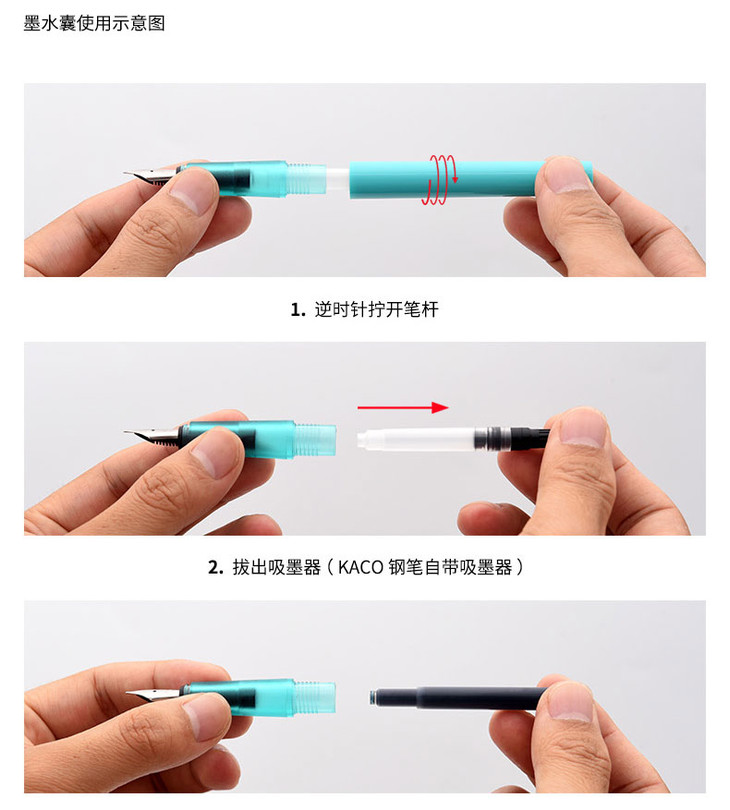 墨水囊使用示意图

1. 逆时针拧开笔杆

2. 拔出吸墨器（KACO 钢笔自带吸墨器）