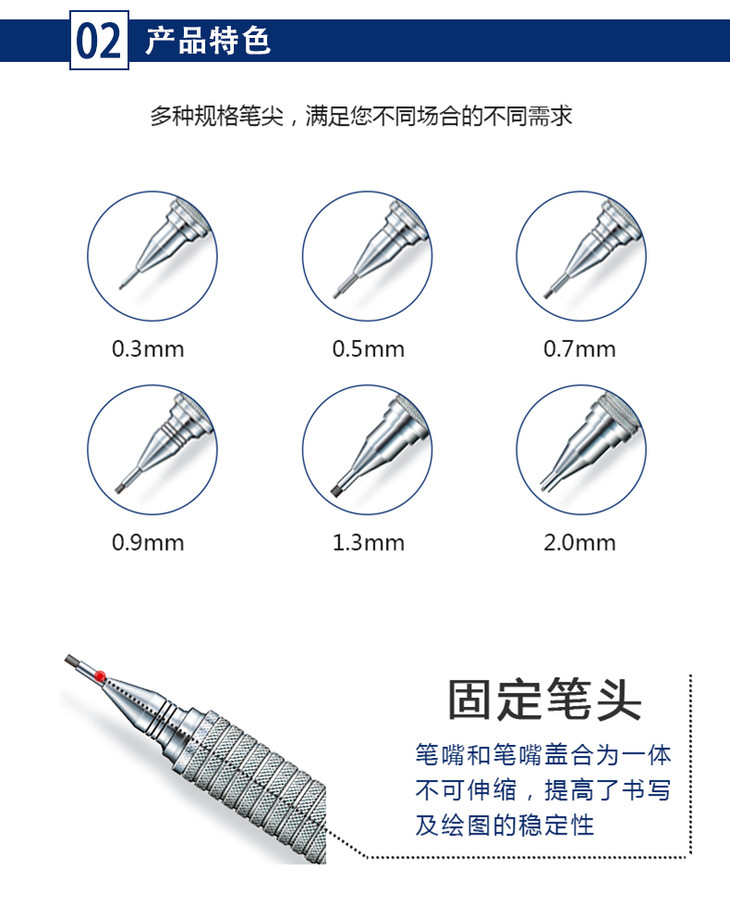 02 产品特色

多种规格笔尖，满足您不同场合的不同需求

0.3mm

0.5mm

0.7mm

0.9mm

1.3mm

2.0mm

固定笔头

笔嘴和笔嘴盖合为一体不可伸缩，提高了书写及绘图的稳定性