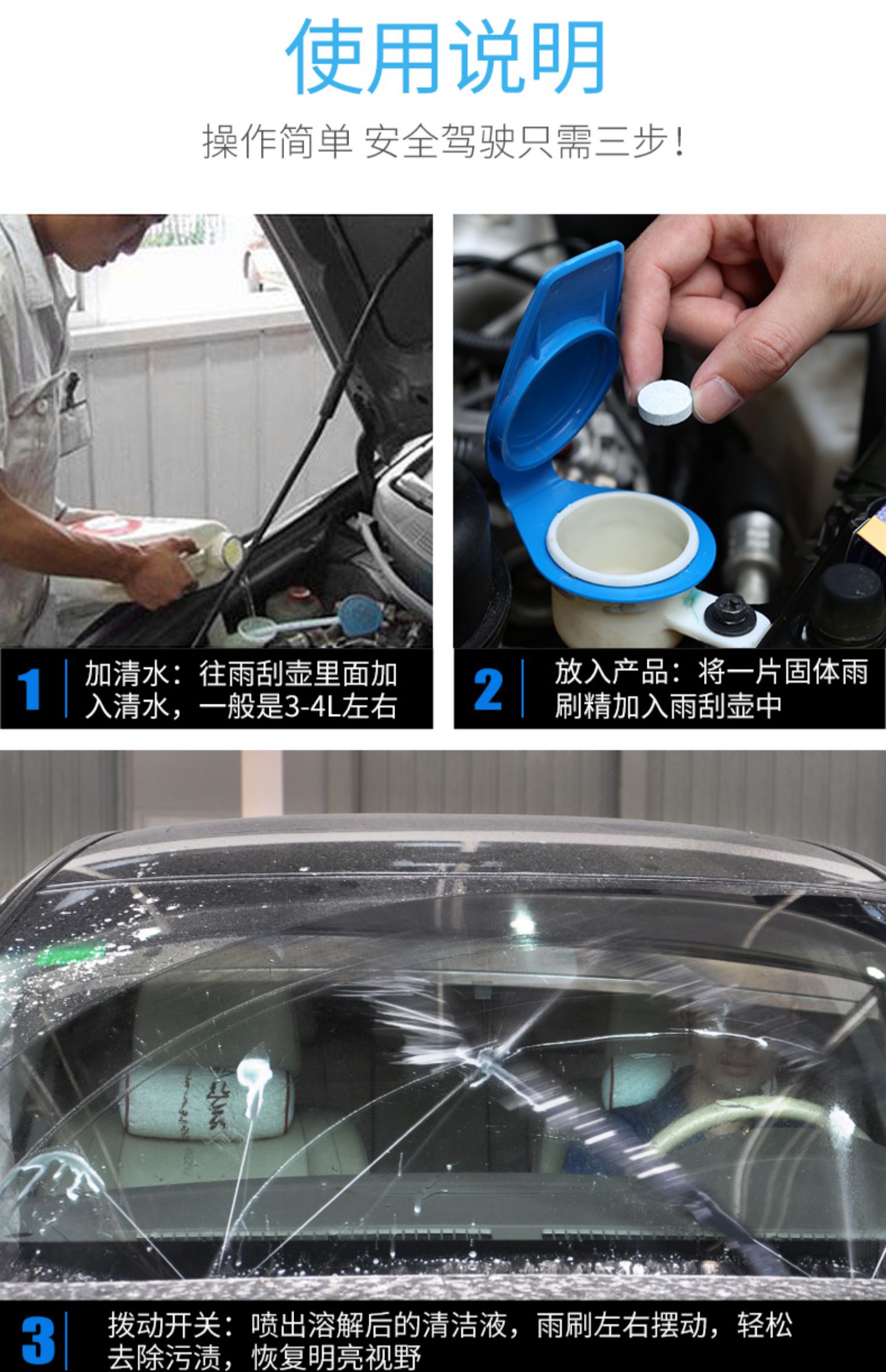 使用说明

操作简单 安全驾驶只需三步！

1 加清水：往雨刮壶里面加入清水，一般是3-4L左右

2 放入产品：将一片固体雨刷精加入雨刮壶中

3 拨动开关：喷出溶解后的清洁液，雨刷左右摆动，轻松去除污渍，恢复明亮视野