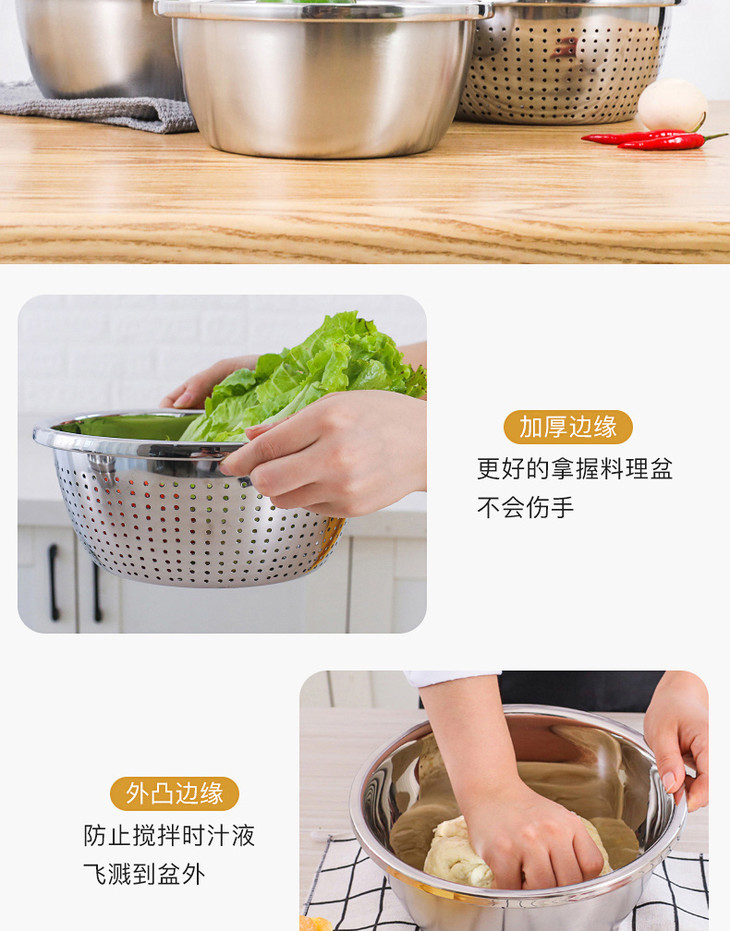 加厚边缘

更好的拿握料理盆
不会伤手

外凸边缘

防止搅拌时汁液
飞溅到盆外