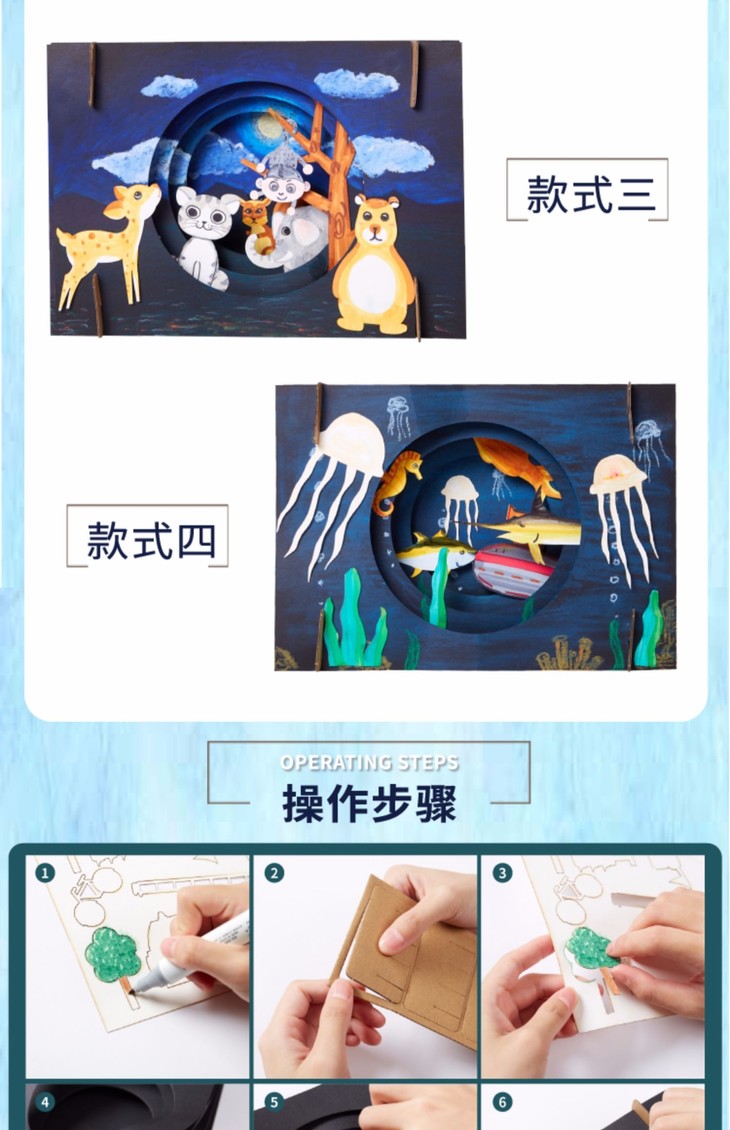 款式三

款式四

OPERATING STEPS
操作步骤

1

2

3

4

5

6