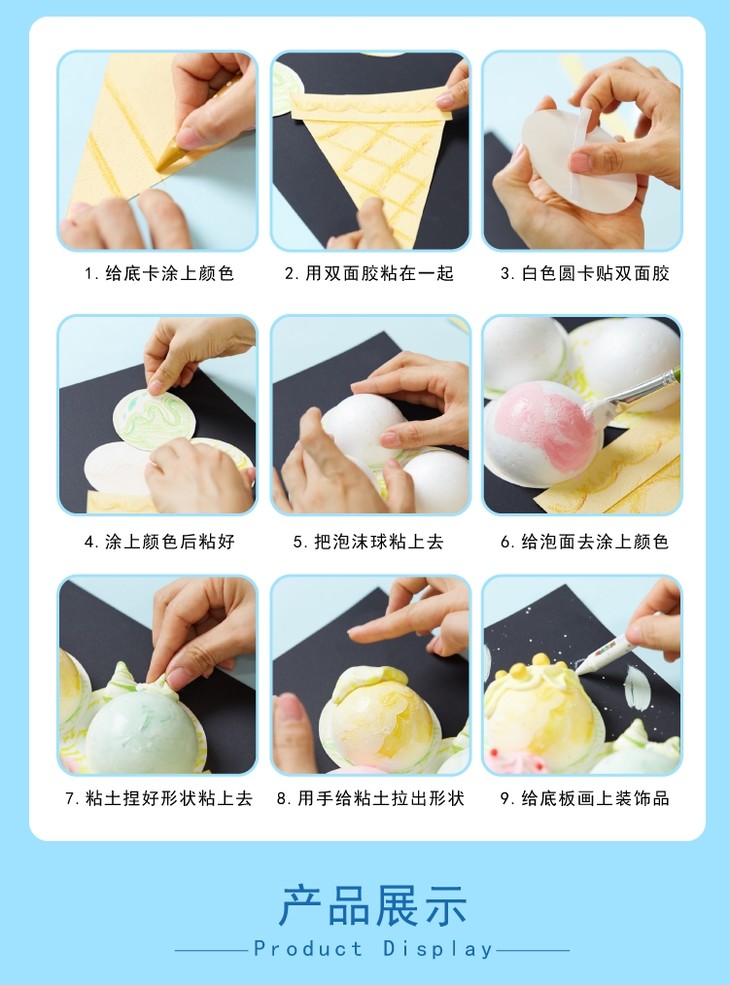 1. 给底卡涂上颜色

2. 用双面胶粘在一起

3. 白色圆卡贴双面胶

4. 涂上颜色后粘好

5. 把泡沫球粘上去

6. 给泡面去涂上颜色

7. 粘土捏好形状粘上去

8. 用手给粘土拉出形状

9. 给底板画上装饰品

产品展示

Product Display