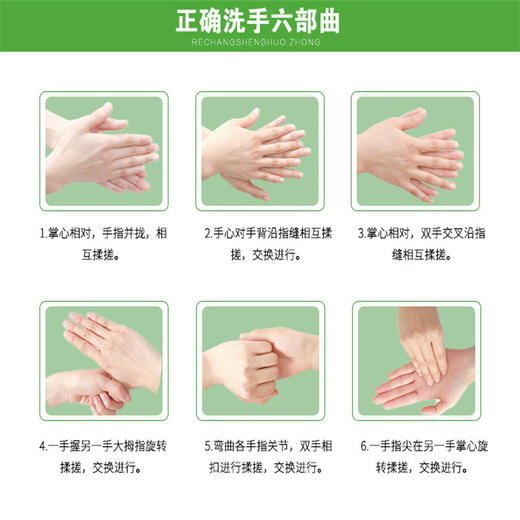 正确洗手六部曲
RECHANGSHENGHUO ZHONG

1.掌心相对，手指并拢，相互揉搓。

2.手心对手背沿指缝相互揉搓，交换进行。

3.掌心相对，双手交叉沿指缝相互揉搓。

4.一手握另一手大拇指旋转揉搓，交换进行。

5.弯曲各手指关节，双手相扣进行揉搓，交换进行。

6.一手指尖在另一手掌心旋转揉搓，交换进行。