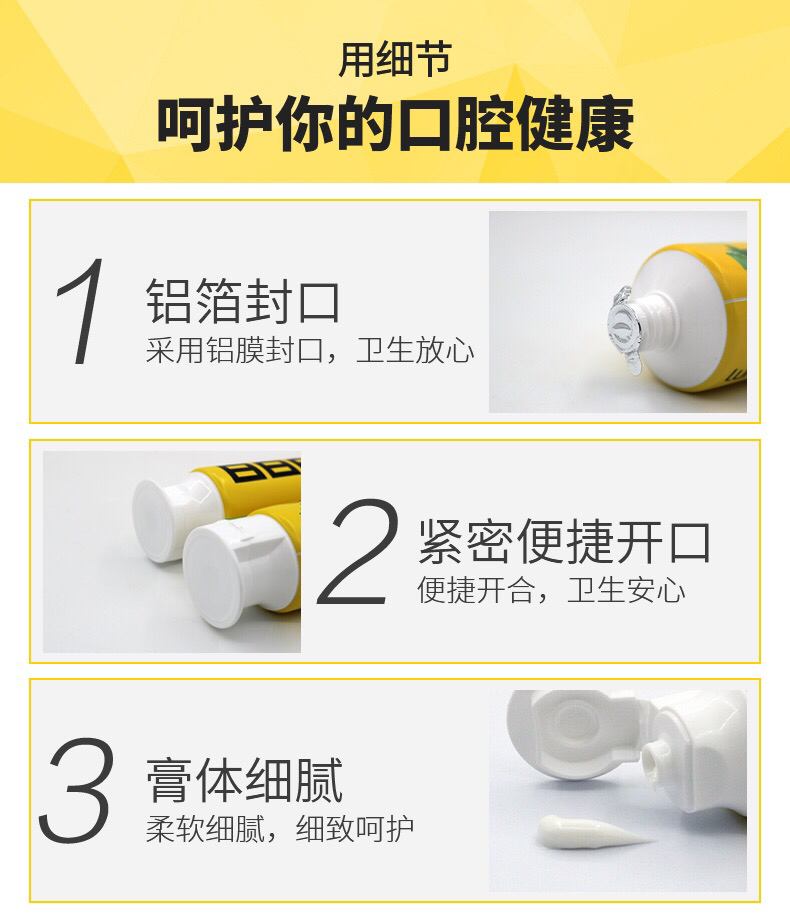 用细节
呵护你的口腔健康

1
铝箔封口
采用铝膜封口，卫生放心

2
紧密便捷开口
便捷开合，卫生安心

3
膏体细腻
柔软细腻，细致呵护