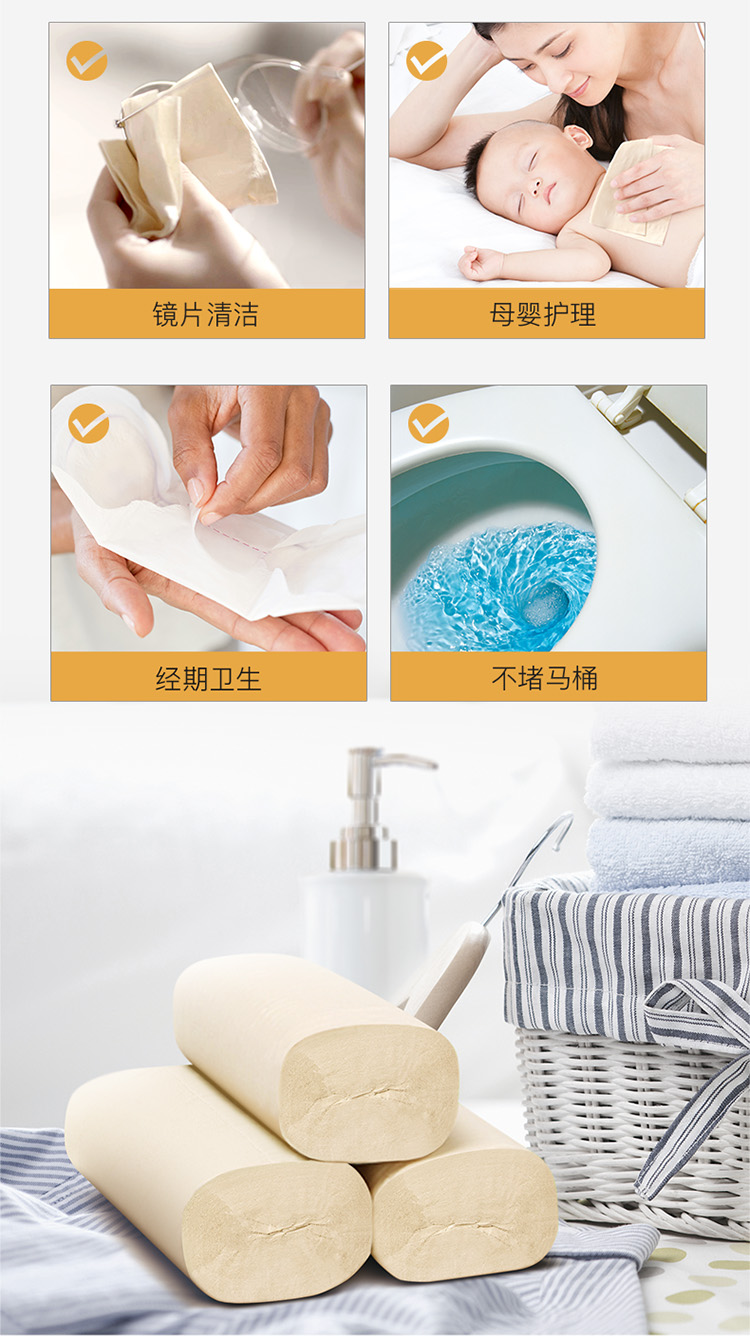 镜片清洁

母婴护理

经期卫生

不堵马桶