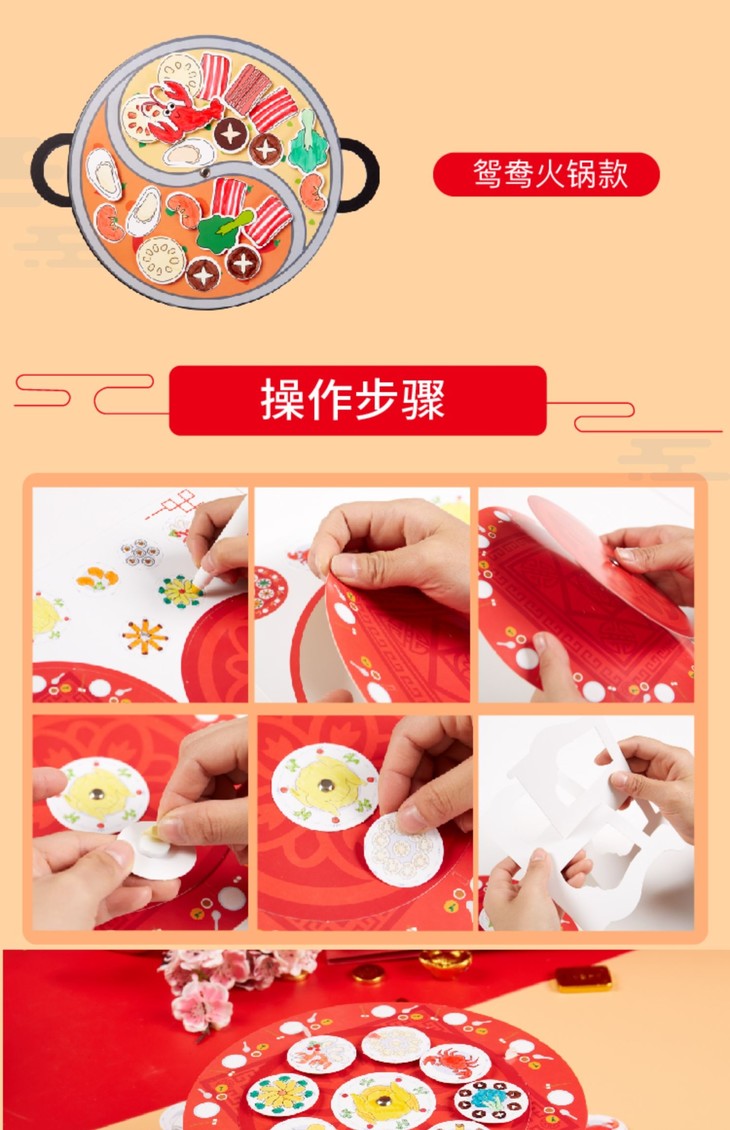 鸳鸯火锅款

操作步骤