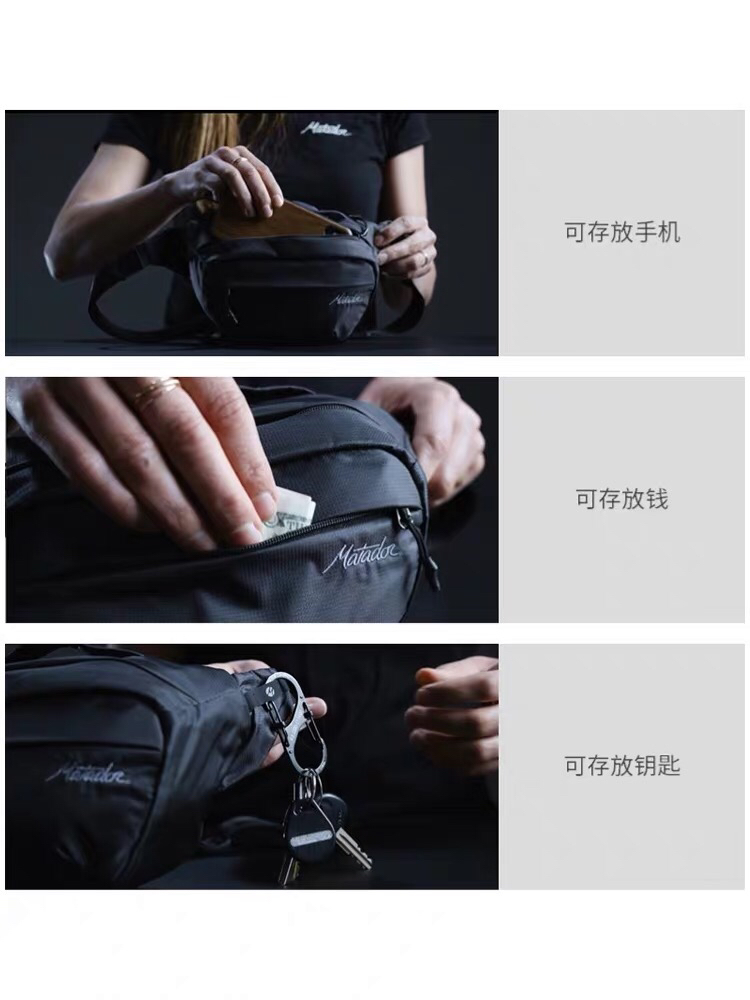 Matador

Matador

可存放手机

Matador

可存放钱

Matador

可存放钥匙