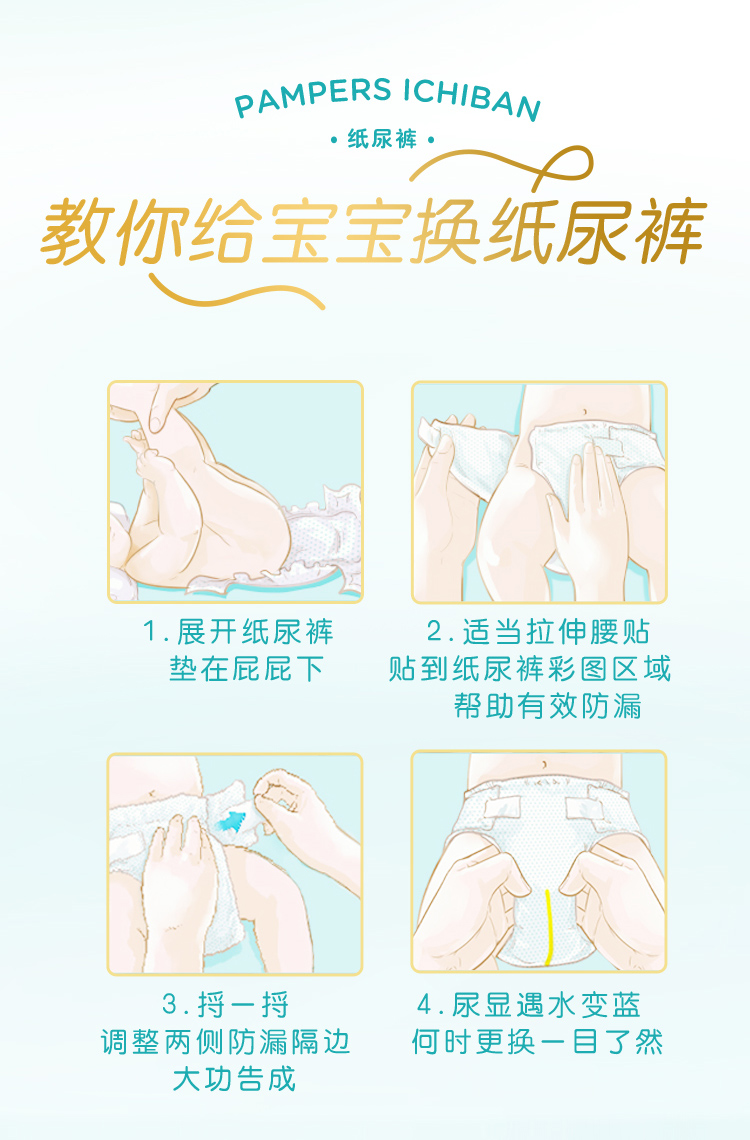 PAMPERS ICHIBAN

• 纸尿裤 •

教你给宝宝换纸尿裤

1. 展开纸尿裤
垫在屁屁下

2. 适当拉伸腰贴
贴到纸尿裤彩图区域
帮助有效防漏

3. 捋一捋
调整两侧防漏隔边
大功告成

4. 尿显遇水变蓝
何时更换一目了然