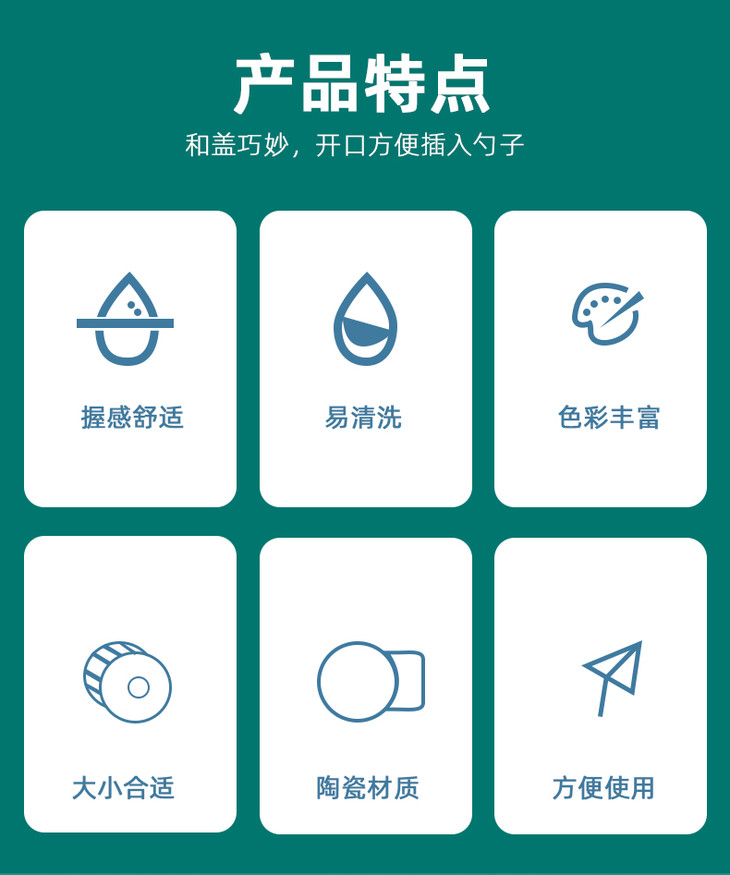 产品特点

和盖巧妙，开口方便插入勺子

握感舒适

易清洗

色彩丰富

大小合适

陶瓷材质

方便使用