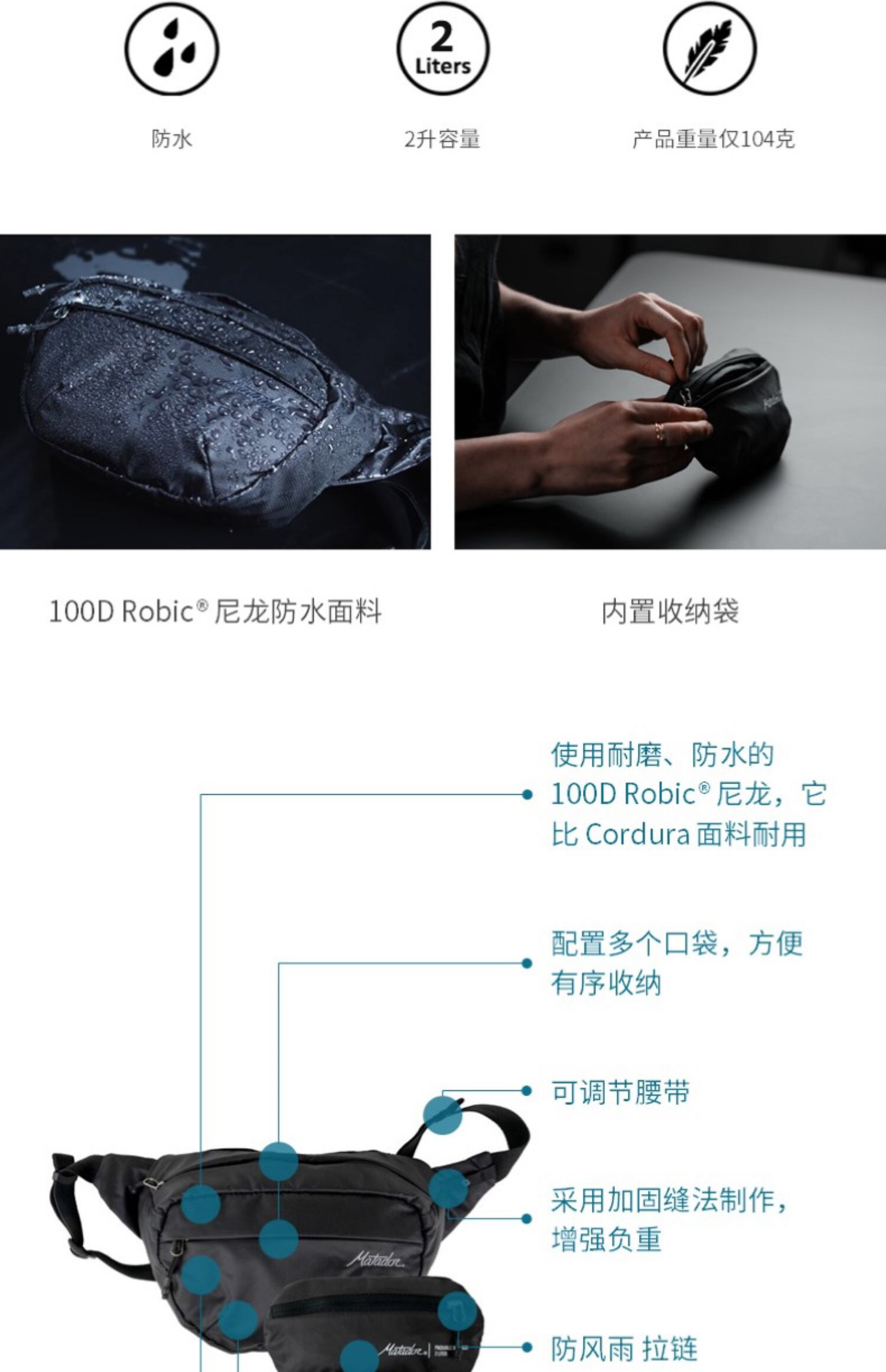 2
Liters

防水

2升容量

产品重量仅104克

100D Robic® 尼龙防水面料

内置收纳袋

使用耐磨、防水的 100D Robic® 尼龙，它比 Cordura 面料耐用

配置多个口袋，方便有序收纳

可调节腰带

采用加固缝法制作，增强负重

Matador

Matador

防风雨 拉链