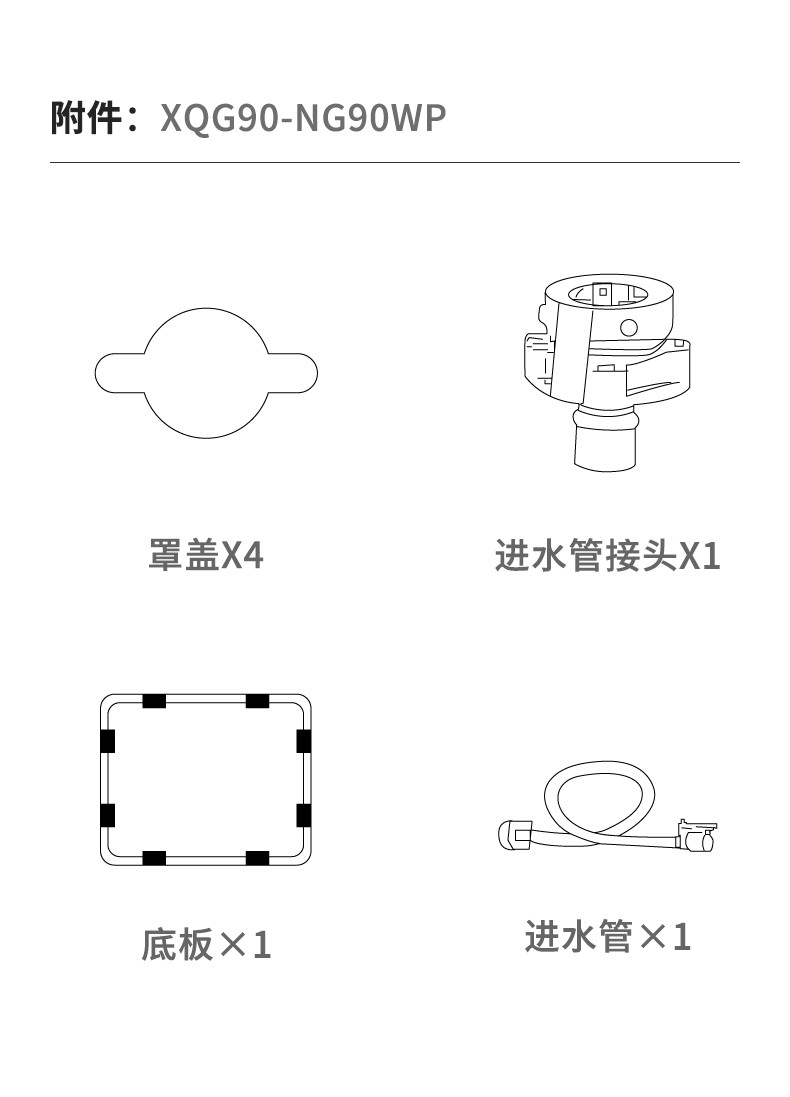 附件：XQG90-NG90WP

罩盖X4

进水管接头X1

底板×1

进水管×1