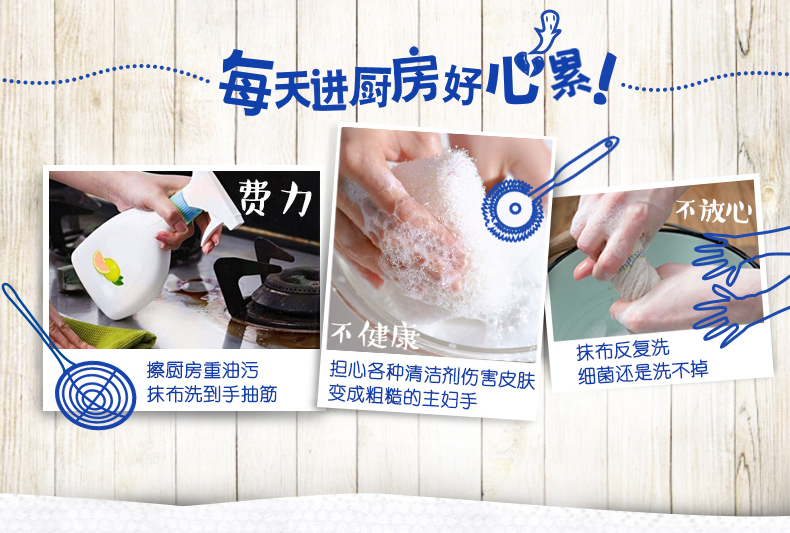 每天进厨房好心累!

费力

擦厨房重油污
抹布洗到手抽筋

不健康

担心各种清洁剂伤害皮肤
变成粗糙的主妇手

不放心

抹布反复洗
细菌还是洗不掉