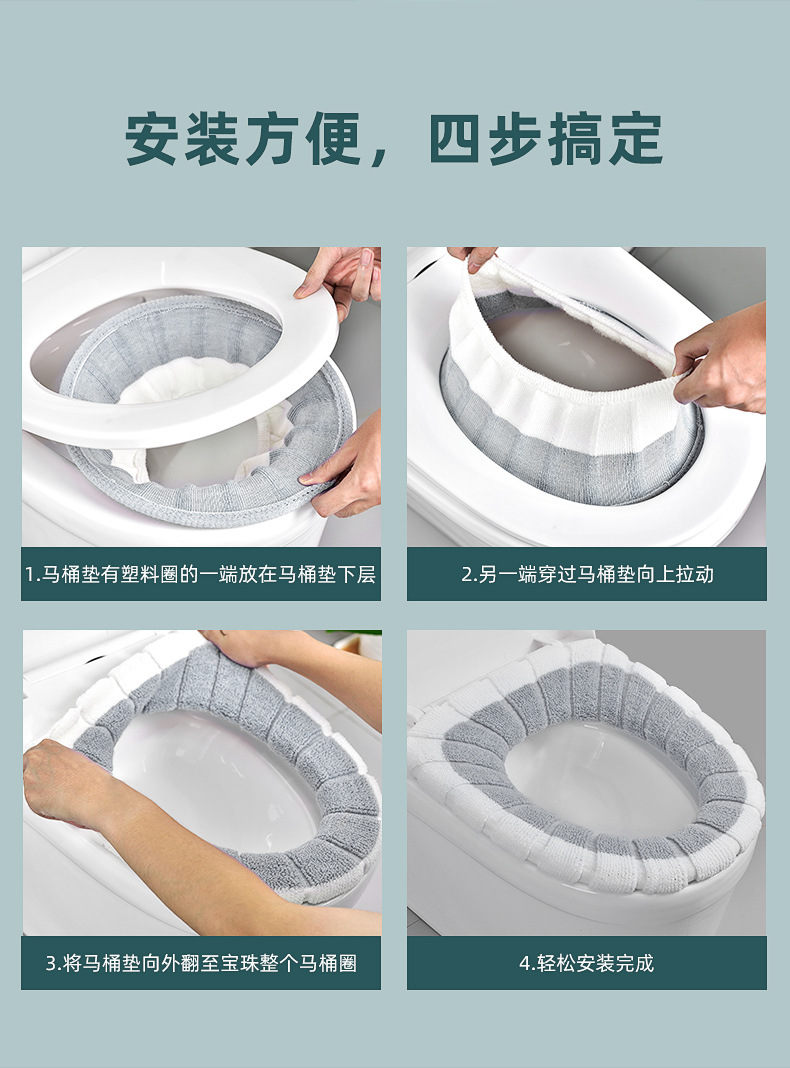 安装方便，四步搞定

1.马桶垫有塑料圈的一端放在马桶垫下层

2.另一端穿过马桶垫向上拉动

3.将马桶垫向外翻至宝珠整个马桶圈

4.轻松安装完成