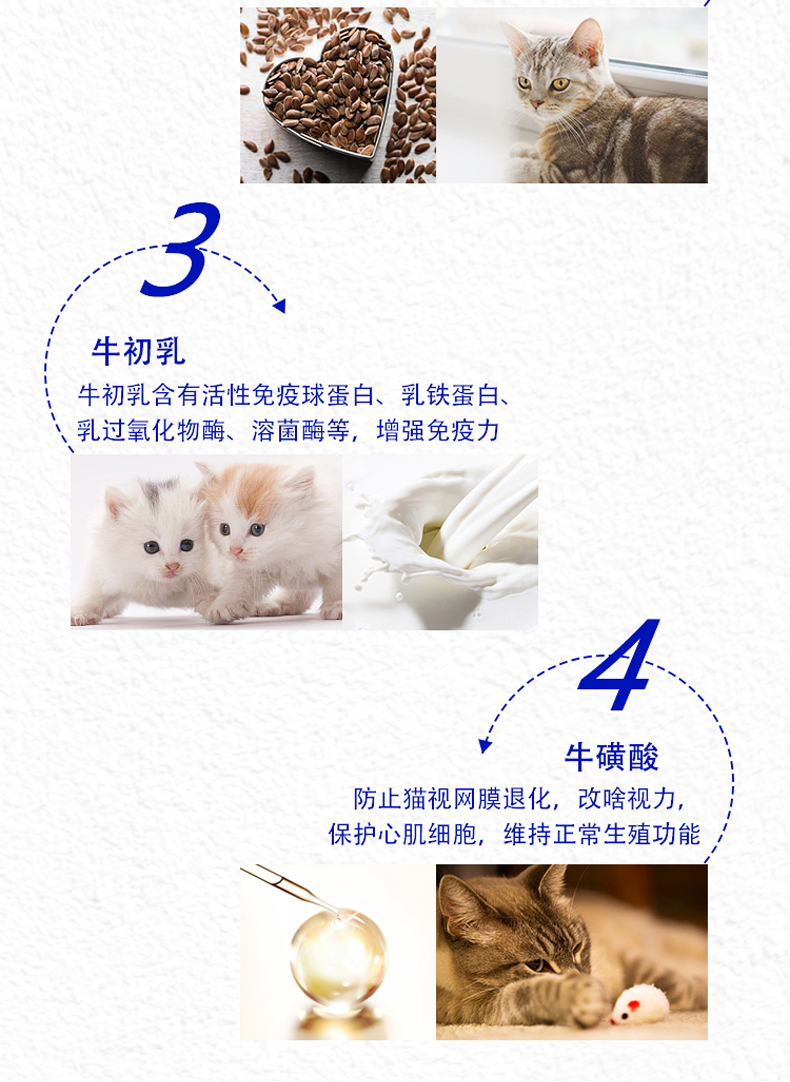 3

牛初乳

牛初乳含有活性免疫球蛋白、乳铁蛋白、乳过氧化物酶、溶菌酶等，增强免疫力

4

牛磺酸

防止猫视网膜退化，改啥视力，保护心肌细胞，维持正常生殖功能