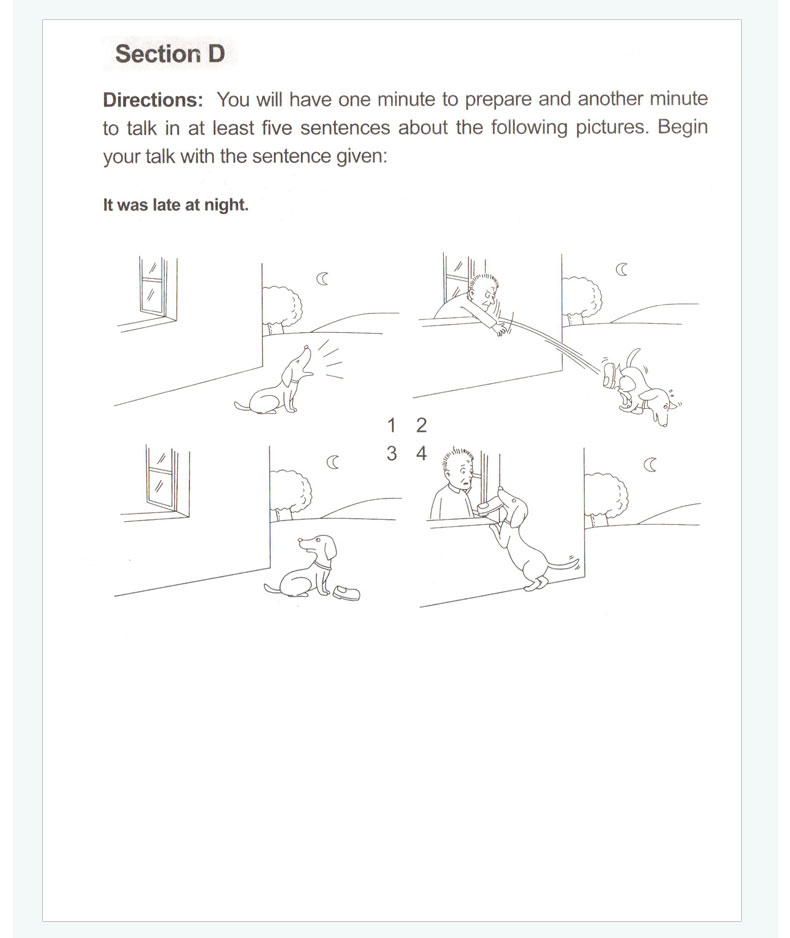 Section D

Directions: You will have one minute to prepare and another minute to talk in at least five sentences about the following pictures. Begin your talk with the sentence given:

It was late at night.

1 2
3 4