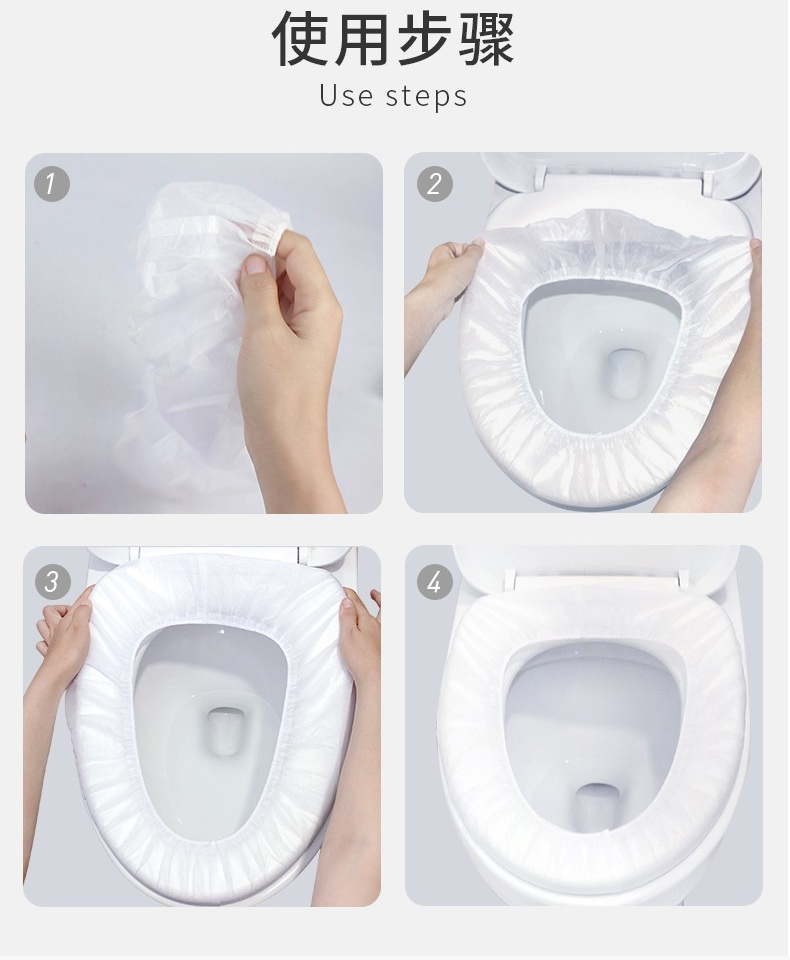 使用步骤
Use steps

1

2

3

4