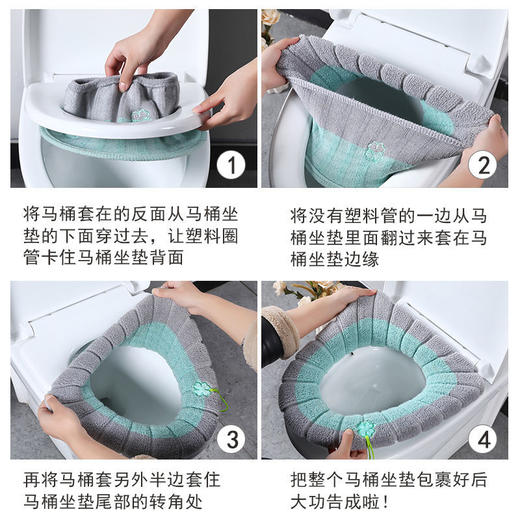 1

将马桶套在的反面从马桶坐垫的下面穿过去，让塑料圈管卡住马桶坐垫背面

2

将没有塑料管的一边从马桶坐垫里面翻过来套在马桶坐垫边缘

3

再将马桶套另外半边套住马桶坐垫尾部的转角处

4

把整个马桶坐垫包裹好后大功告成啦！