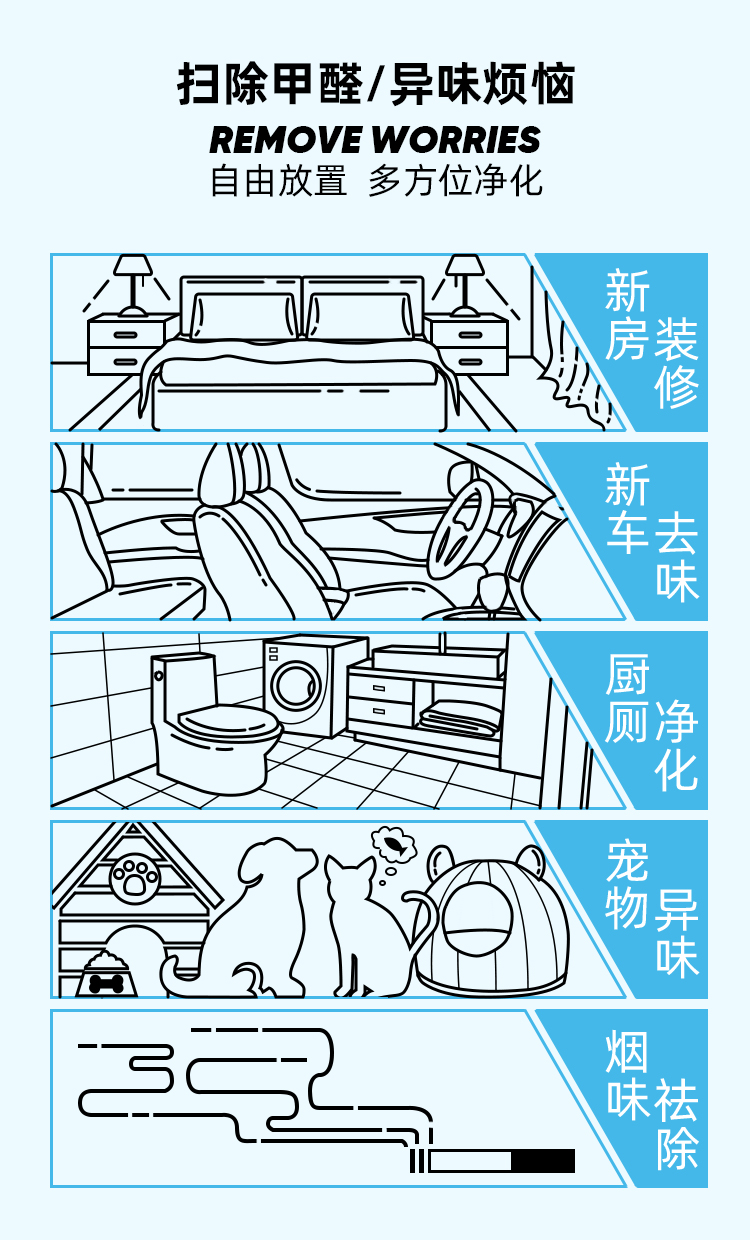 扫除甲醛/异味烦恼
REMOVE WORRIES
自由放置 多方位净化

新房装修

新车去味

厨厕净化

宠物异味

烟味祛除