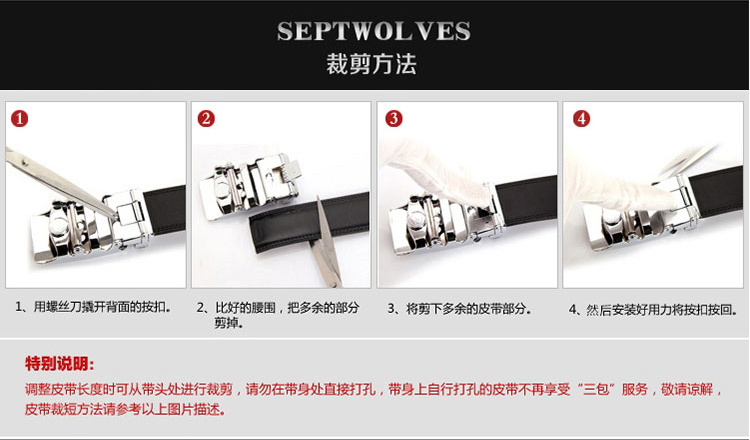 SEPTWOLVES
裁剪方法

1

2

3

4

1、用螺丝刀撬开背面的按扣。

2、比好的腰围，把多余的部分剪掉。

3、将剪下多余的皮带部分。

4、然后安装好用力将按扣按回。

特别说明：
调整皮带长度时可从带头处进行裁剪，请勿在带身处直接打孔，带身上自行打孔的皮带不再享受“三包”服务，敬请谅解，皮带裁短方法请参考以上图片描述。