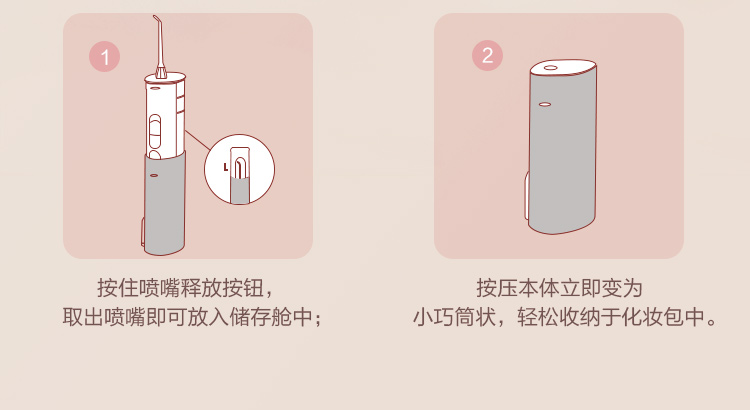 1

L

按住喷嘴释放按钮，
取出喷嘴即可放入储存舱中；

2

按压本体立即变为
小巧筒状，轻松收纳于化妆包中。