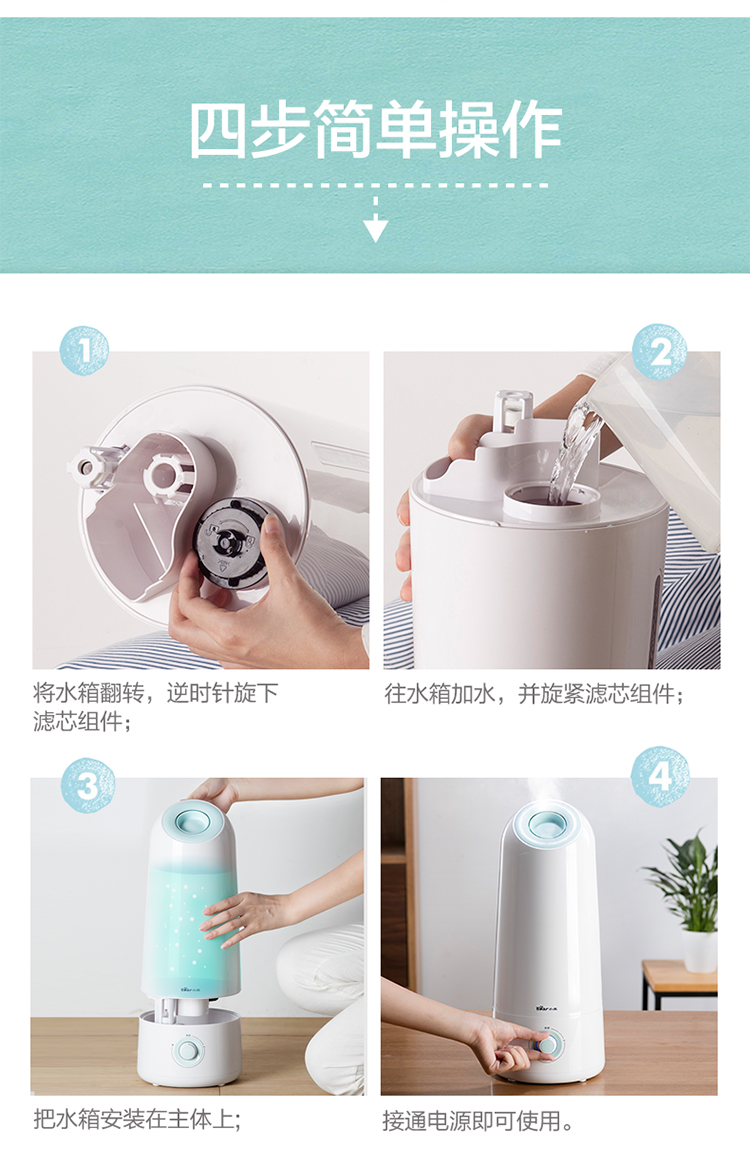 四步简单操作

1

将水箱翻转，逆时针旋下滤芯组件；

2

往水箱加水，并旋紧滤芯组件；

3

把水箱安装在主体上；

4

接通电源即可使用。