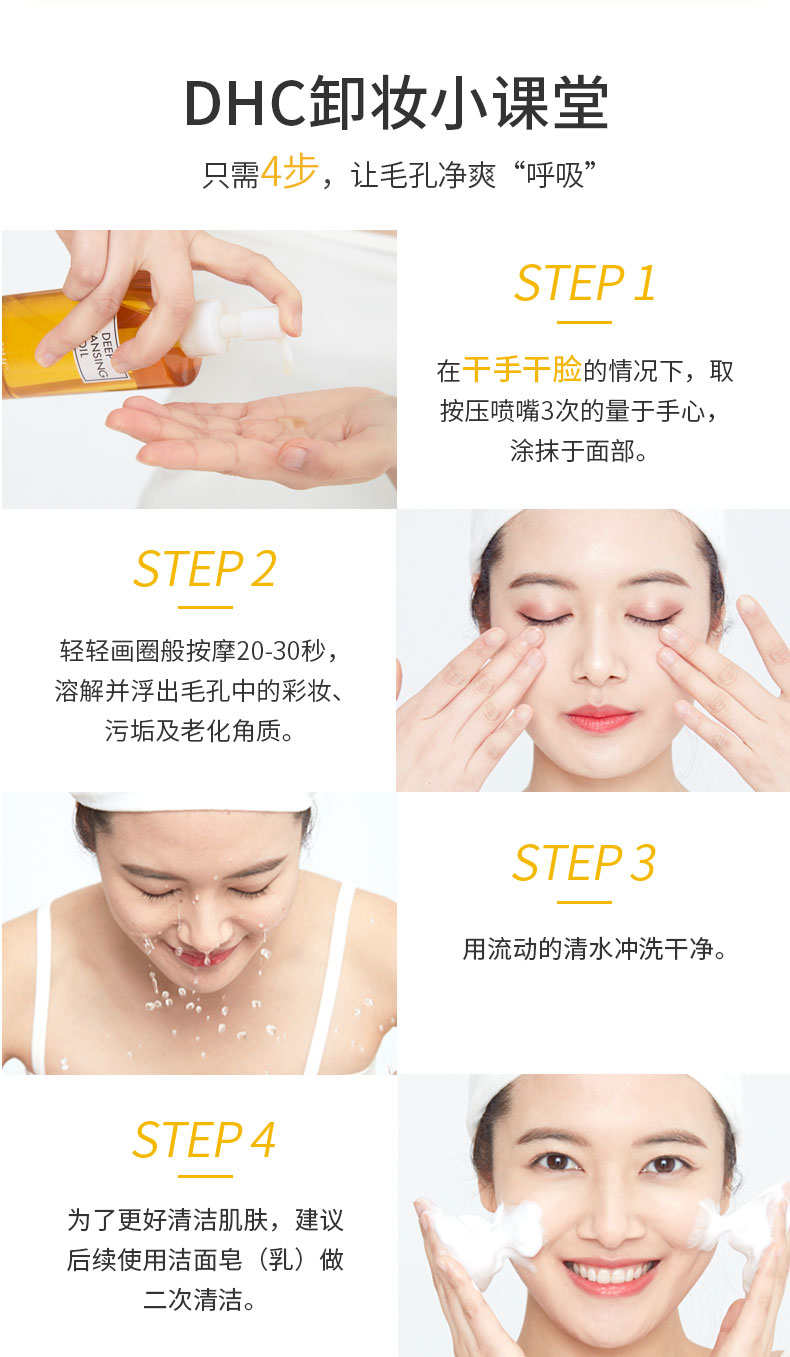 DHC卸妆小课堂

只需4步，让毛孔净爽“呼吸”

DEEP CLEANSING OIL

STEP 1

在干手干脸的情况下，取按压喷嘴3次的量于手心，涂抹于面部。

STEP 2

轻轻画圈般按摩20-30秒，溶解并浮出毛孔中的彩妆、污垢及老化角质。

STEP 3

用流动的清水冲洗干净。

STEP 4

为了更好清洁肌肤，建议后续使用洁面皂（乳）做二次清洁。