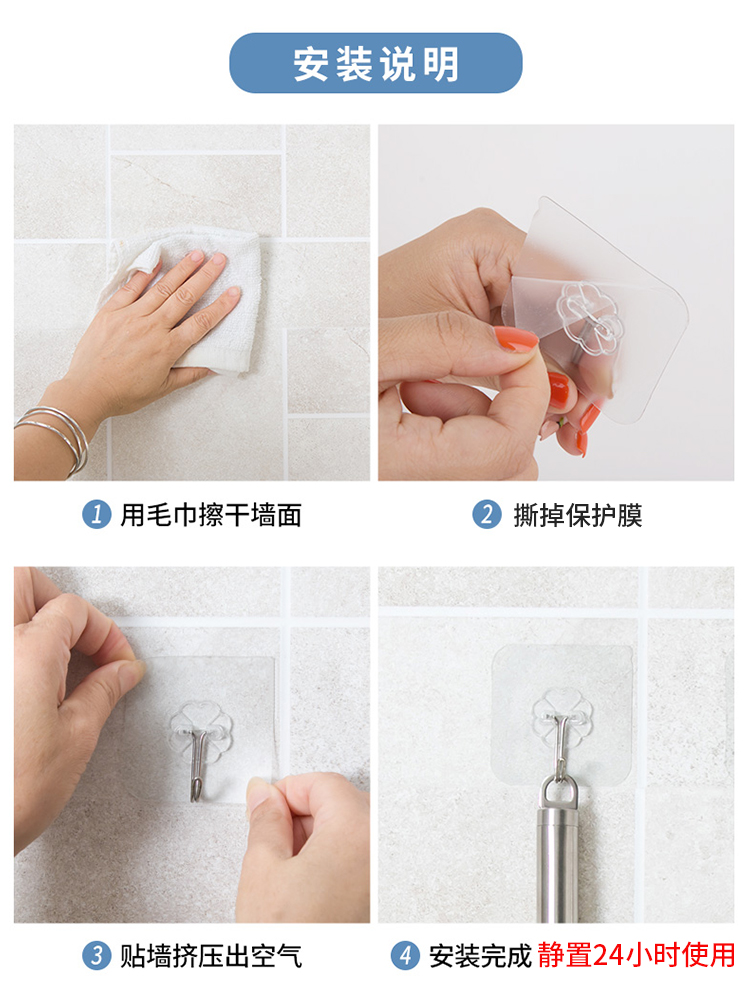 安装说明

1 用毛巾擦干墙面

2 撕掉保护膜

3 贴墙挤压出空气

4 安装完成 静置24小时使用