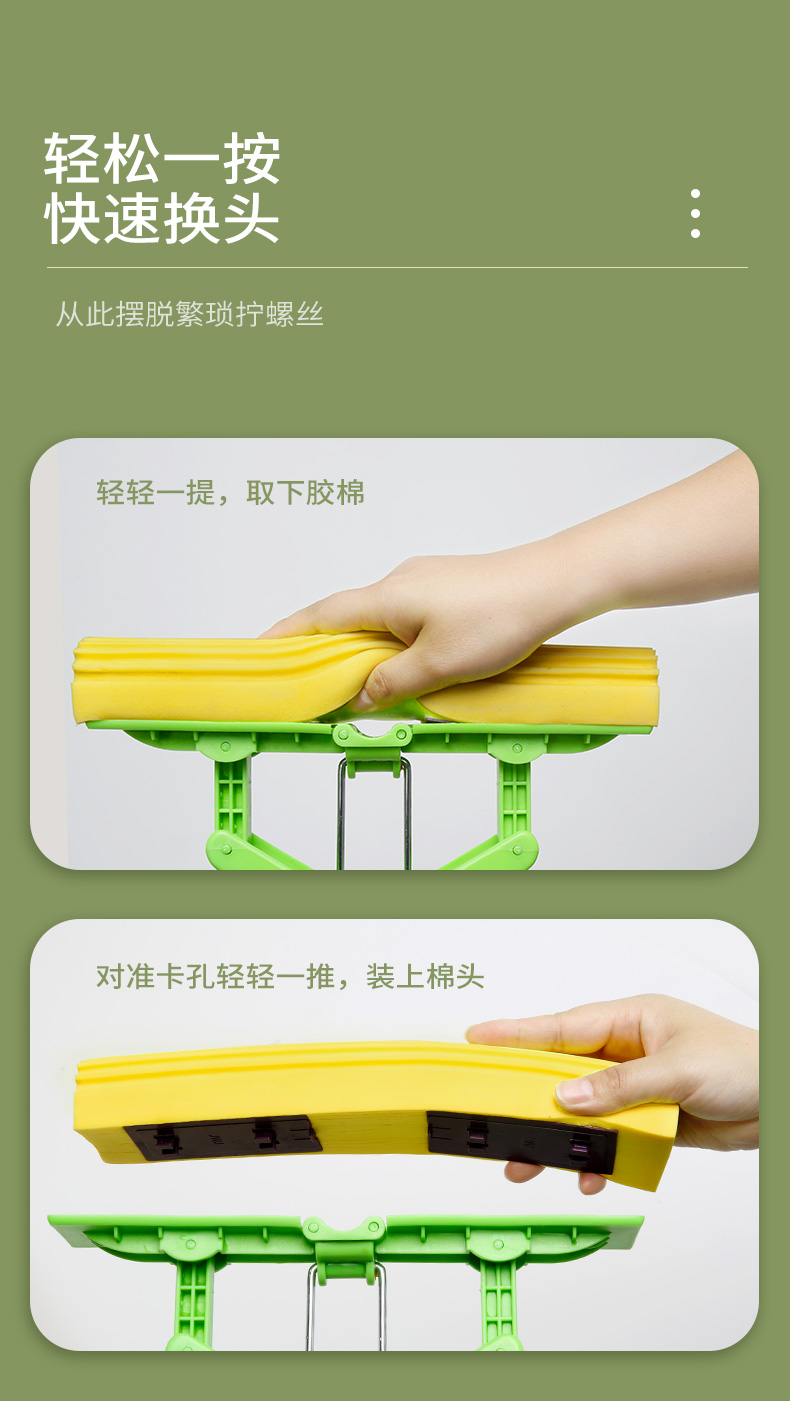 轻松一按
快速换头

从此摆脱繁琐拧螺丝

轻轻一提，取下胶棉

对准卡孔轻轻一推，装上棉头