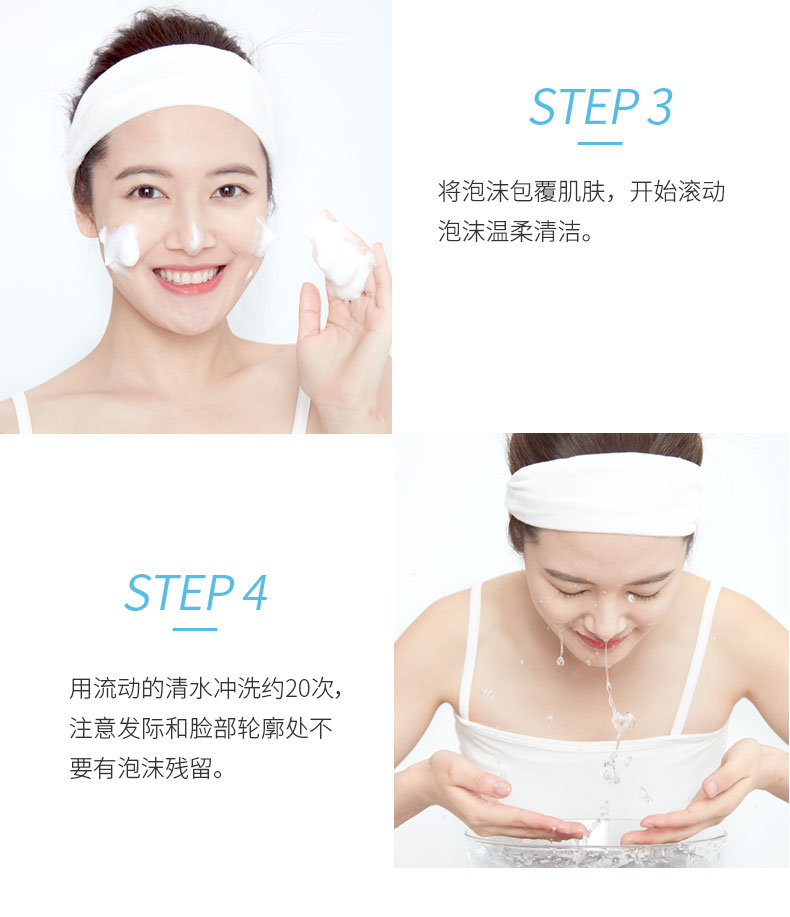 STEP 3

将泡沫包覆肌肤，开始滚动泡沫温柔清洁。

STEP 4

用流动的清水冲洗约20次，注意发际和脸部轮廓处不要有泡沫残留。