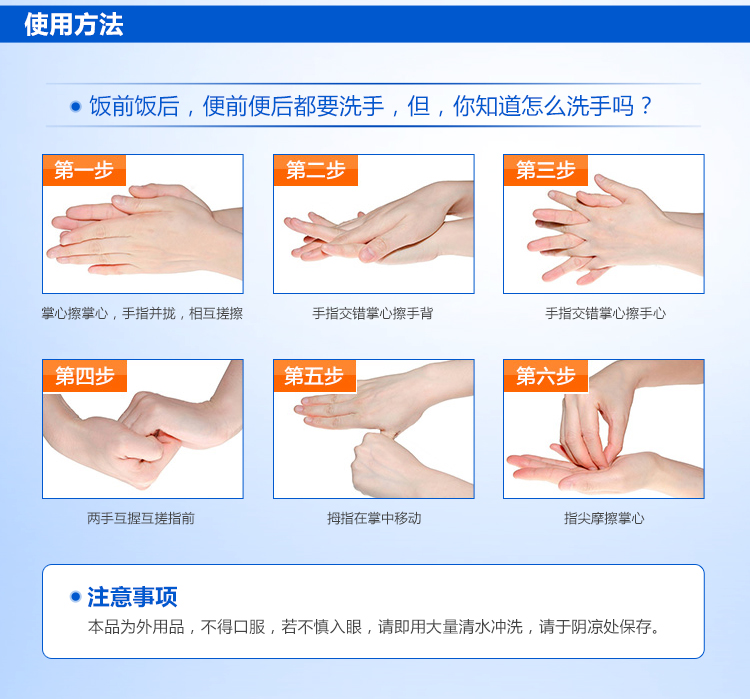 使用方法

饭前饭后，便前便后都要洗手，但，你知道怎么洗手吗？

第一步

掌心擦掌心，手指并拢，相互搓擦

第二步

手指交错掌心擦手背

第三步

手指交错掌心擦手心

第四步

两手互握互搓指前

第五步

拇指在掌中移动

第六步

指尖摩擦掌心

注意事项

本品为外用品，不得口服，若不慎入眼，请即用大量清水冲洗，请于阴凉处保存。