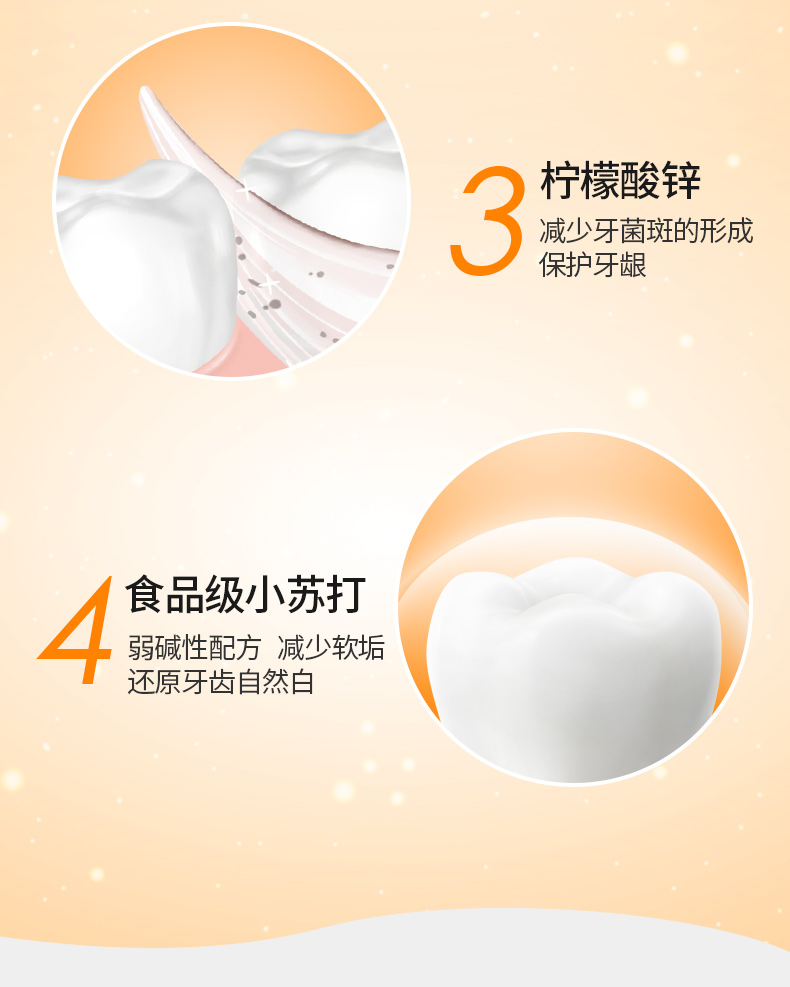 3 柠檬酸锌

减少牙菌斑的形成
保护牙龈

4 食品级小苏打

弱碱性配方 减少软垢
还原牙齿自然白