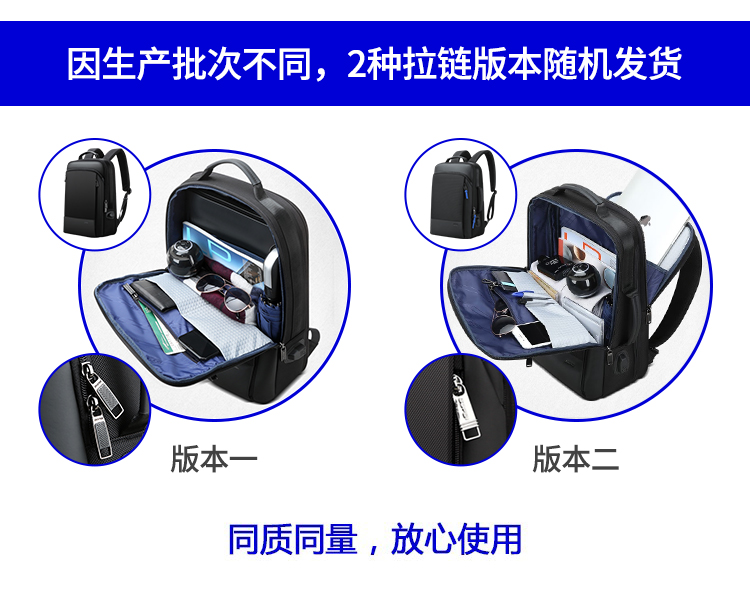 因生产批次不同，2种拉链版本随机发货

版本一

版本二

同质同量，放心使用