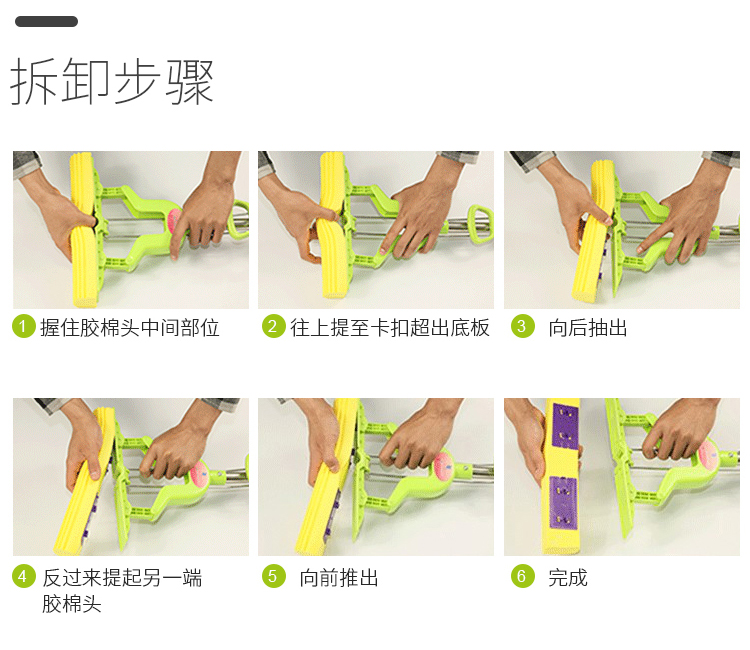 拆卸步骤

1 握住胶棉头中间部位

2 往上提至卡扣超出底板

3 向后抽出

4 反过来提起另一端胶棉头

5 向前推出

6 完成