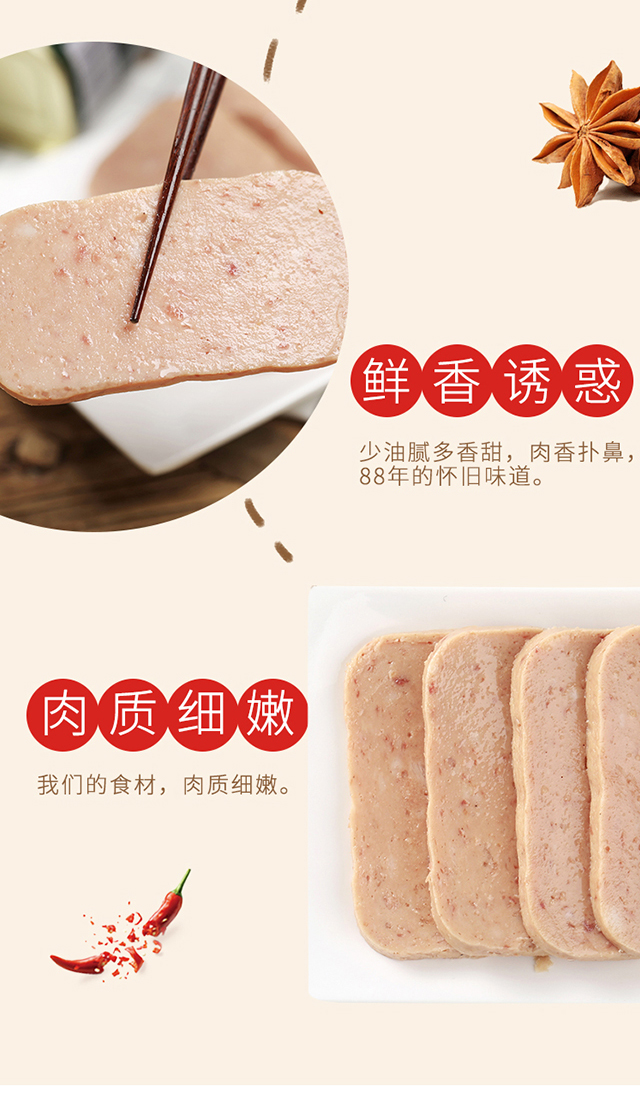 鲜香诱惑

少油腻多香甜，肉香扑鼻，88年的怀旧味道。

肉质细嫩

我们的食材，肉质细嫩。