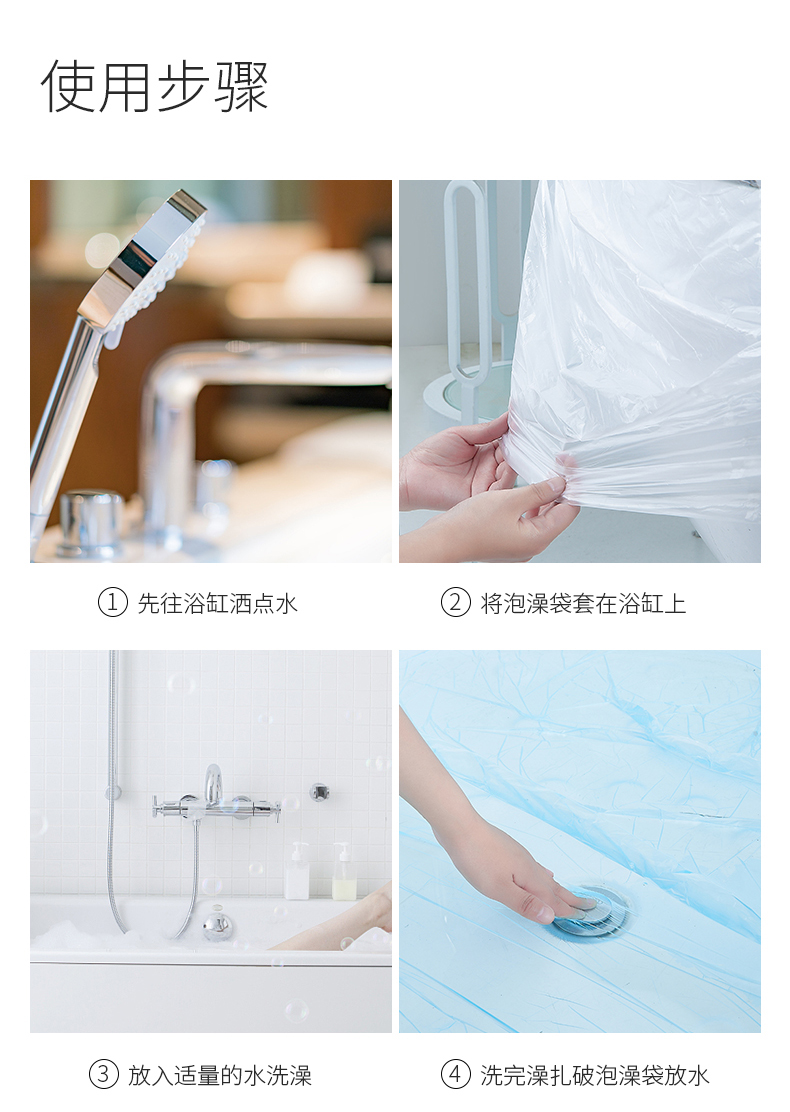 使用步骤

① 先往浴缸洒点水

② 将泡澡袋套在浴缸上

③ 放入适量的水洗澡

④ 洗完澡扎破泡澡袋放水