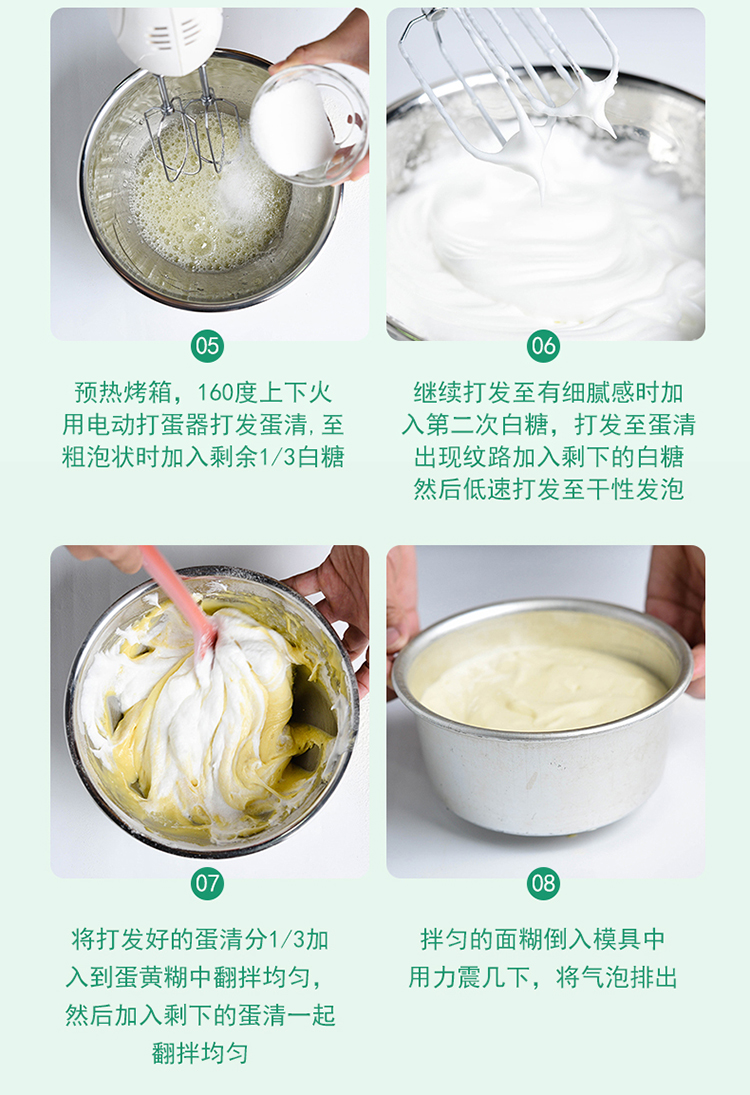 05

预热烤箱，160度上下火
用电动打蛋器打发蛋清,至
粗泡状时加入剩余1/3白糖

06

继续打发至有细腻感时加
入第二次白糖，打发至蛋清
出现纹路加入剩下的白糖
然后低速打发至干性发泡

07

将打发好的蛋清分1/3加
入到蛋黄糊中翻拌均匀，
然后加入剩下的蛋清一起
翻拌均匀

08

拌匀的面糊倒入模具中
用力震几下，将气泡排出