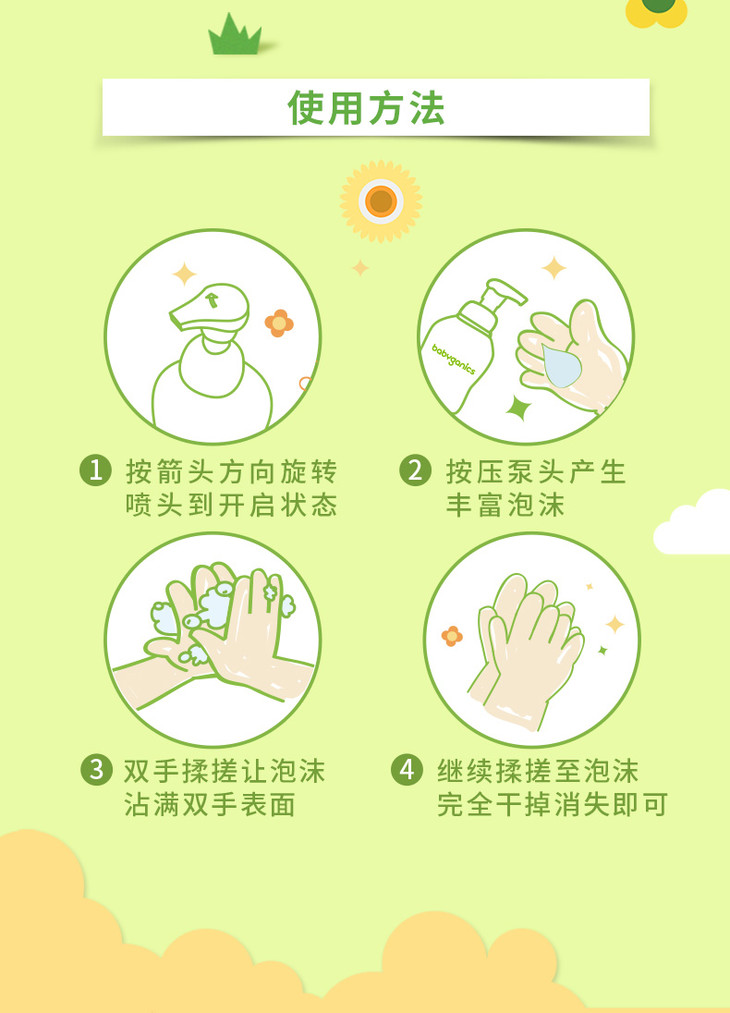 使用方法

babyganics

1 按箭头方向旋转喷头到开启状态

2 按压泵头产生丰富泡沫

3 双手揉搓让泡沫沾满双手表面

4 继续揉搓至泡沫完全干掉消失即可