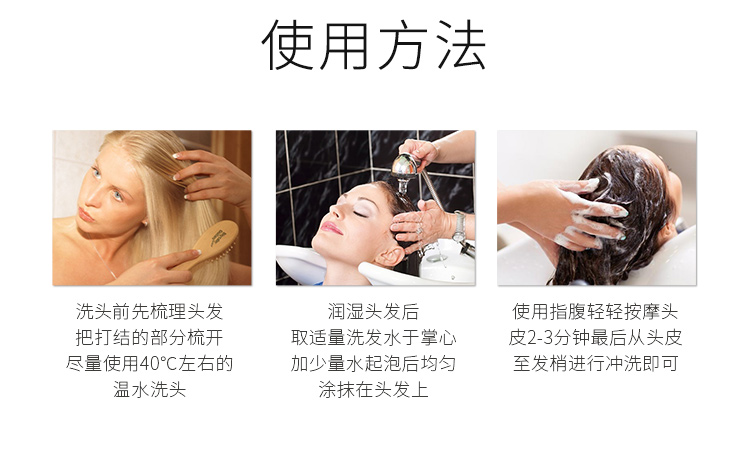 使用方法

洗头前先梳理头发
把打结的部分梳开
尽量使用40°C左右的
温水洗头

润湿头发后
取适量洗发水于掌心
加少量水起泡后均匀
涂抹在头发上

使用指腹轻轻按摩头
皮2-3分钟最后从头皮
至发梢进行冲洗即可