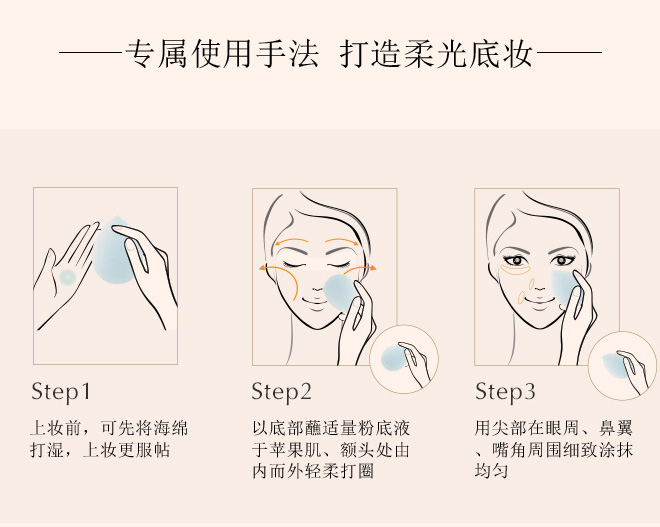 ——专属使用手法 打造柔光底妆——

Step1

上妆前，可先将海绵打湿，上妆更服帖

Step2

以底部蘸适量粉底液于苹果肌、额头处由内而外轻柔打圈

Step3

用尖部在眼周、鼻翼、嘴角周围细致涂抹均匀