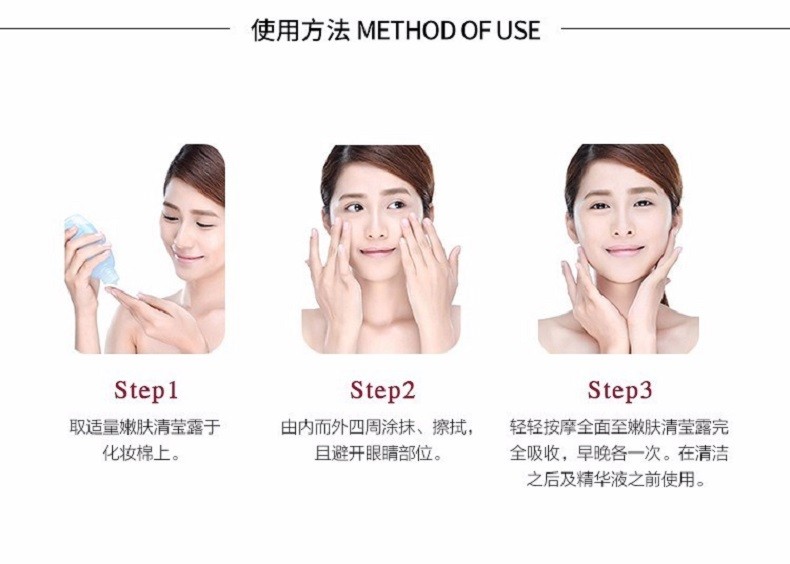 使用方法 METHOD OF USE

Step1

取适量嫩肤清莹露于化妆棉上。

Step2

由内而外四周涂抹、擦拭，且避开眼睛部位。

Step3

轻轻按摩全面至嫩肤清莹露完全吸收，早晚各一次。在清洁之后及精华液之前使用。