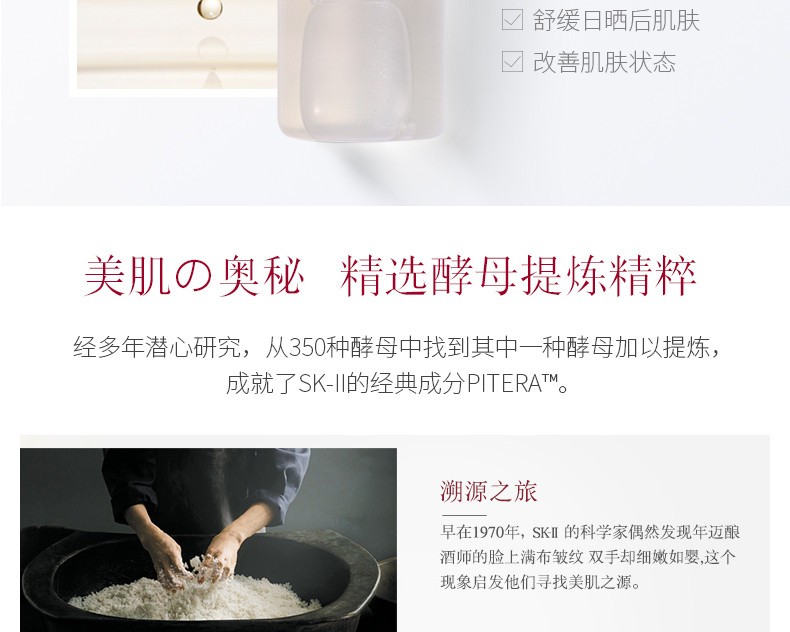 ☑ 舒缓日晒后肌肤
☑ 改善肌肤状态

美肌の奥秘 精选酵母提炼精粹

经多年潜心研究，从350种酵母中找到其中一种酵母加以提炼，成就了SK-II的经典成分PITERA™。

溯源之旅

早在1970年，SKII 的科学家偶然发现年迈酿酒师的脸上满布皱纹 双手却细嫩如婴,这个现象启发他们寻找美肌之源。