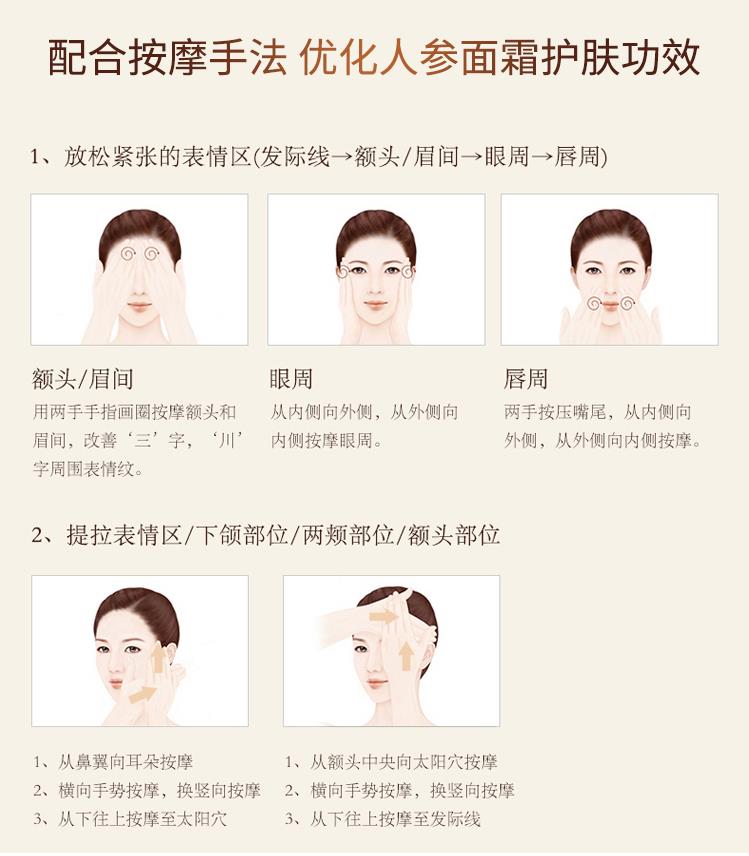 配合按摩手法 优化人参面霜护肤功效

1、放松紧张的表情区(发际线→额头/眉间→眼周→唇周)

额头/眉间
用两手手指画圈按摩额头和眉间，改善‘三’字，‘川’字周围表情纹。

眼周
从内侧向外侧，从外侧向内侧按摩眼周。

唇周
两手按压嘴尾，从内侧向外侧，从外侧向内侧按摩。

2、提拉表情区/下颌部位/两颊部位/额头部位

1、从鼻翼向耳朵按摩
2、横向手势按摩，换竖向按摩
3、从下往上按摩至太阳穴

1、从额头中央向太阳穴按摩
2、横向手势按摩，换竖向按摩
3、从下往上按摩至发际线